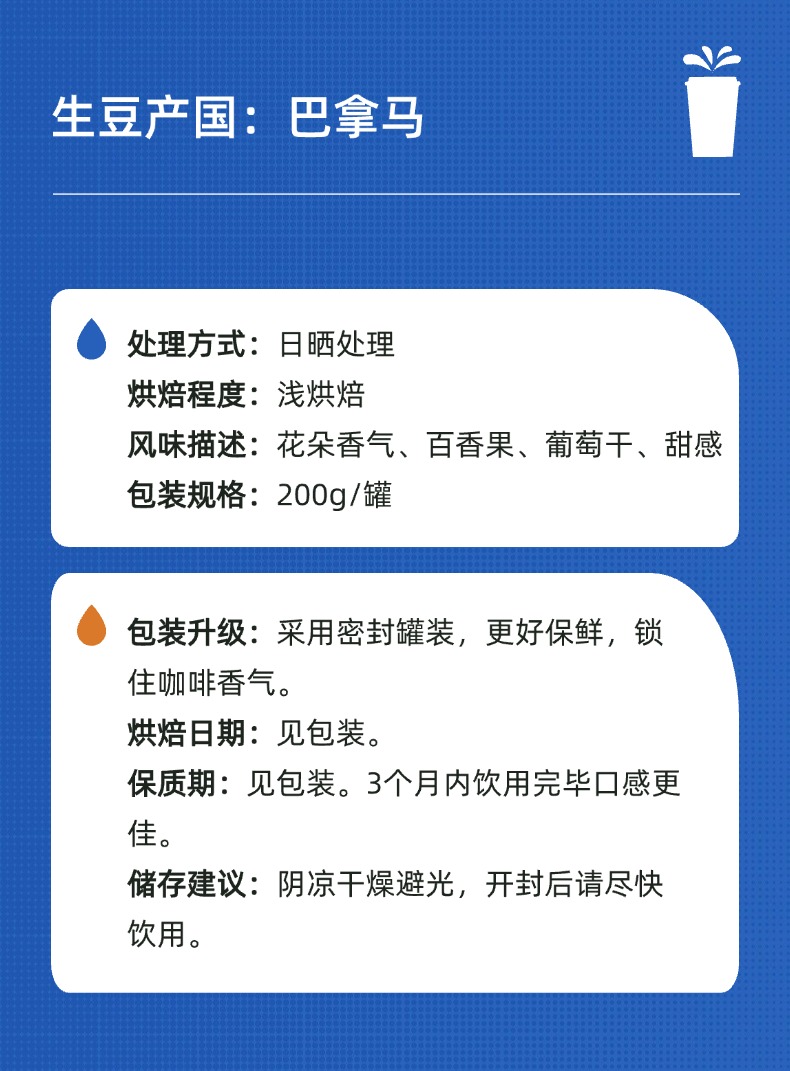 生豆产国：巴拿马

处理方式：日晒处理
烘焙程度：浅烘焙
风味描述：花朵香气、百香果、葡萄干、甜感
包装规格：200g/罐

包装升级：采用密封罐装，更好保鲜，锁住咖啡香气。
烘焙日期：见包装。
保质期：见包装。3个月内饮用完毕口感更佳。
储存建议：阴凉干燥避光，开封后请尽快饮用。