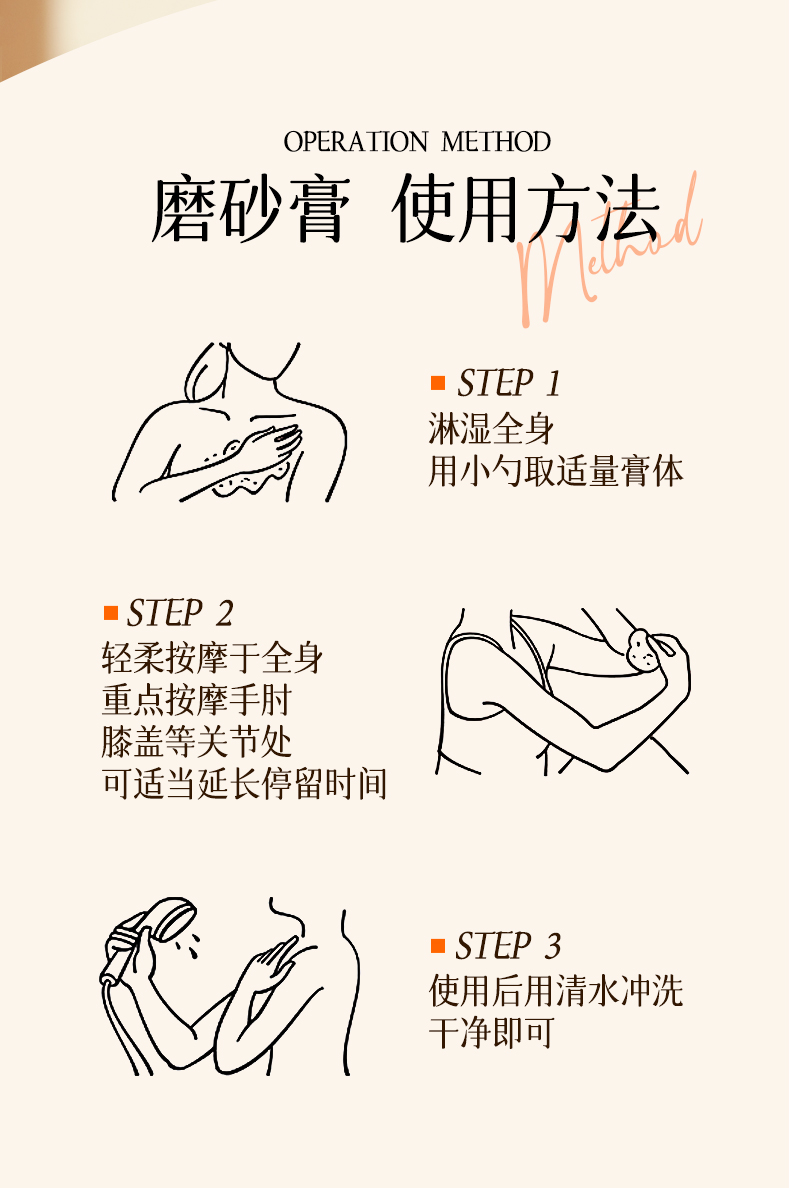 OPERATION METHOD

磨砂膏 使用方法

Method

STEP 1
淋湿全身
用小勺取适量膏体

STEP 2
轻柔按摩于全身
重点按摩手肘
膝盖等关节处
可适当延长停留时间

STEP 3
使用后用清水冲洗
干净即可