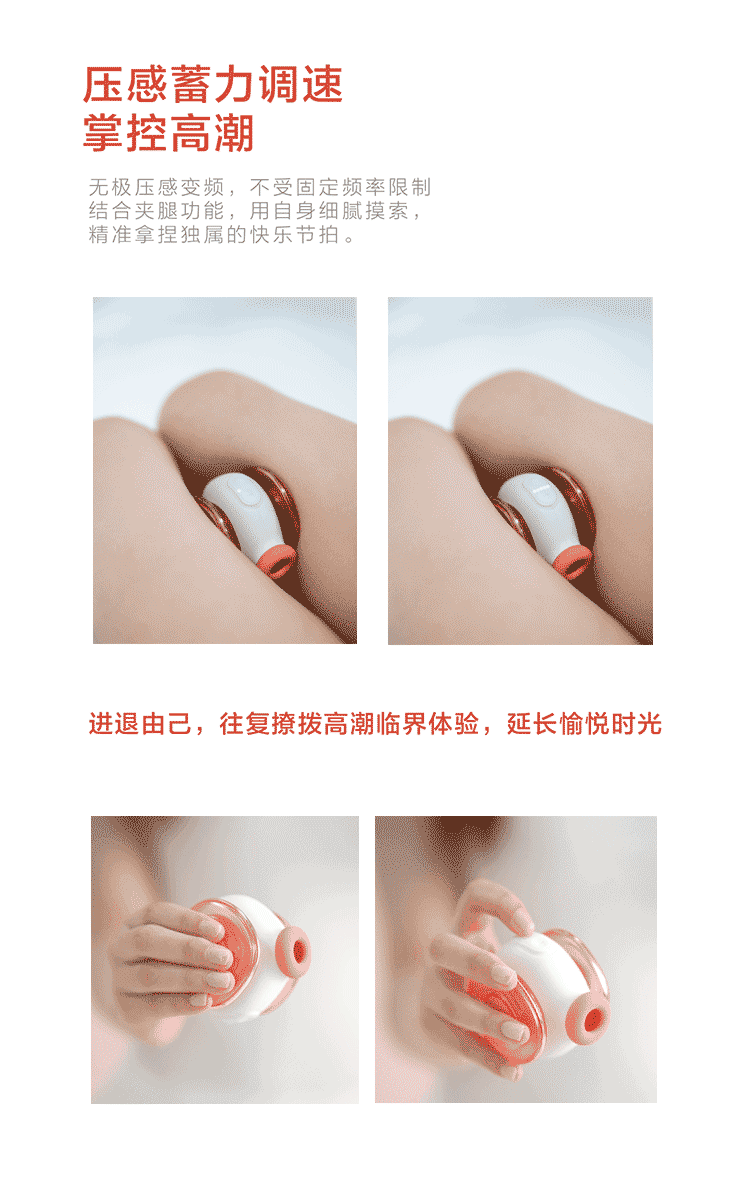 压感蓄力调速
掌控高潮

无极压感变频，不受固定频率限制
结合夹腿功能，用自身细腻摸索，
精准拿捏独属的快乐节拍。

进退由己，往复撩拨高潮临界体验，延长愉悦时光