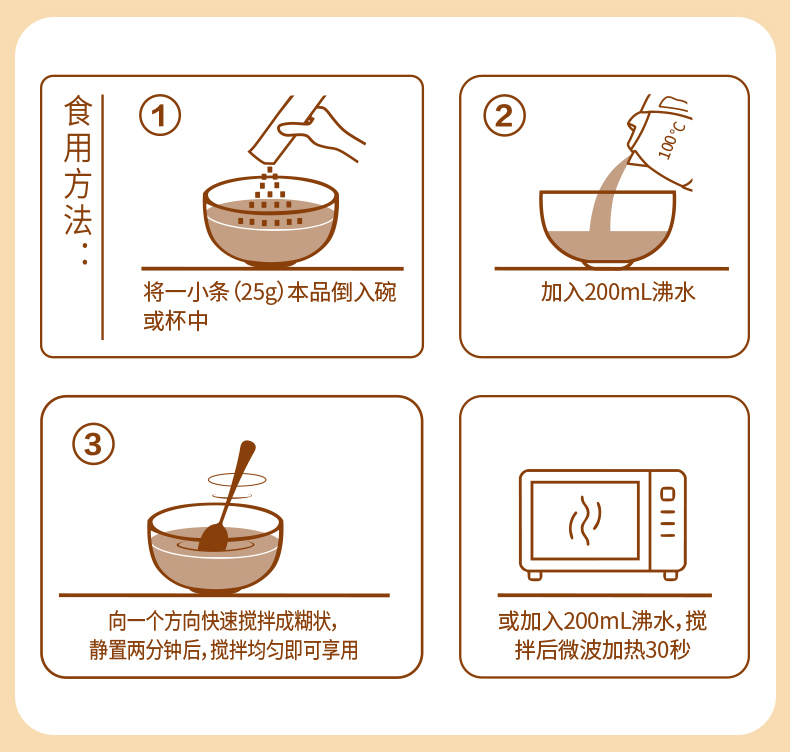 食用方法：

1
将一小条（25g）本品倒入碗或杯中

2
100°C
加入200mL沸水

3
向一个方向快速搅拌成糊状，静置两分钟后，搅拌均匀即可享用

或加入200mL沸水，搅拌后微波加热30秒