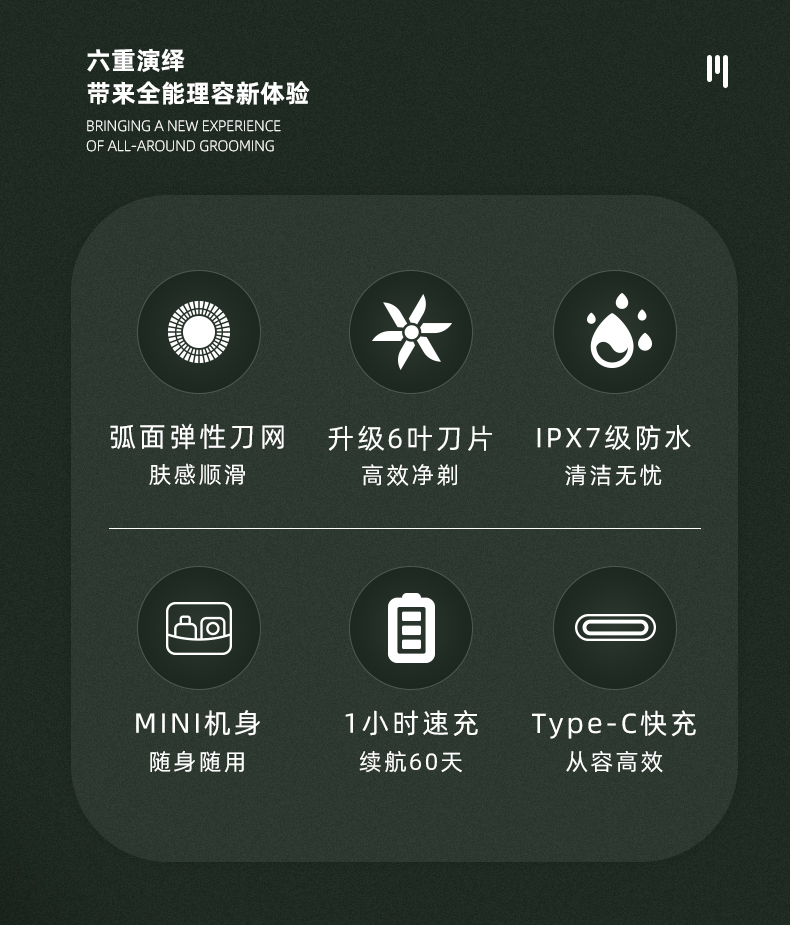 六重演绎
带来全能理容新体验

BRINGING A NEW EXPERIENCE
OF ALL-AROUND GROOMING

弧面弹性刀网
肤感顺滑

升级6叶刀片
高效净剃

IPX7级防水
清洁无忧

MINI机身
随身随用

1小时速充
续航60天

Type-C快充
从容高效