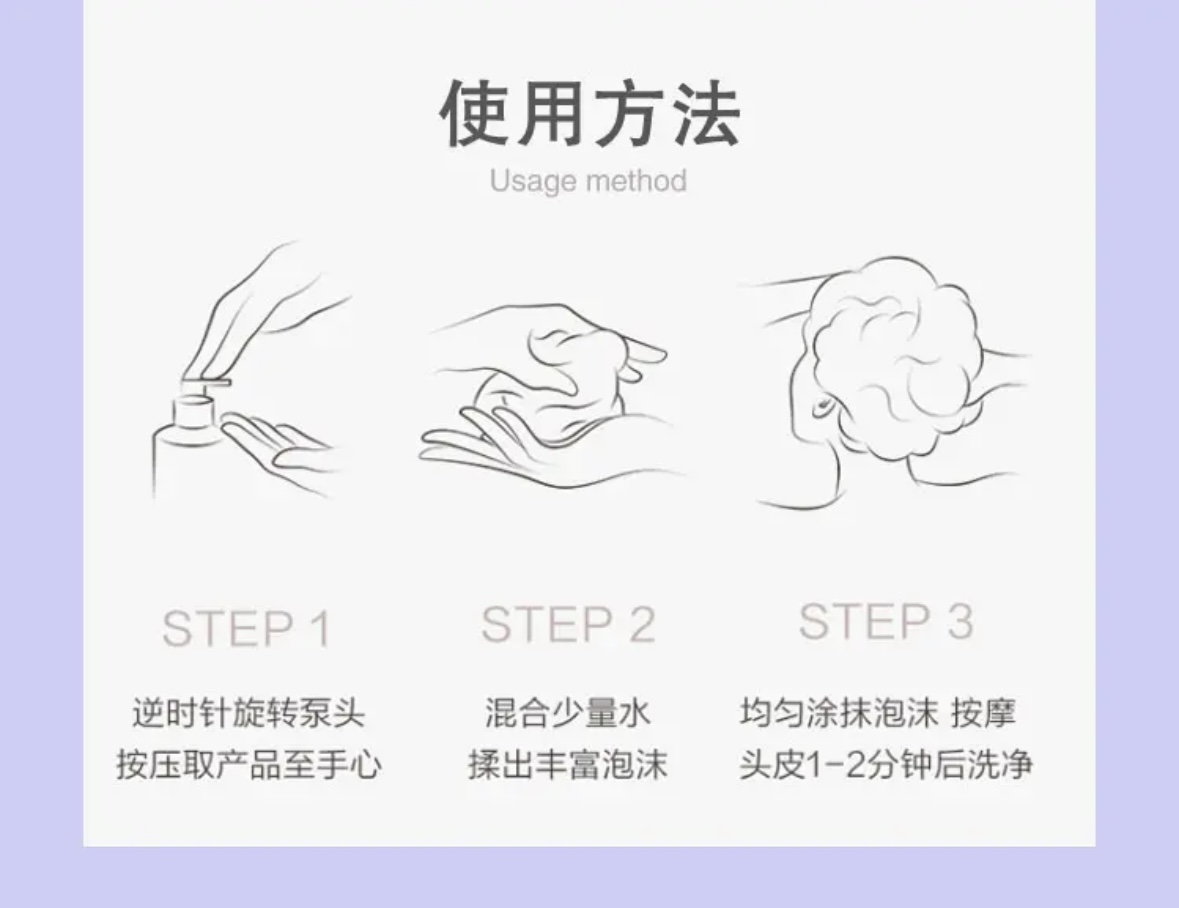 使用方法

Usage method

STEP 1

逆时针旋转泵头
按压取产品至手心

STEP 2

混合少量水
揉出丰富泡沫

STEP 3

均匀涂抹泡沫 按摩
头皮1-2分钟后洗净