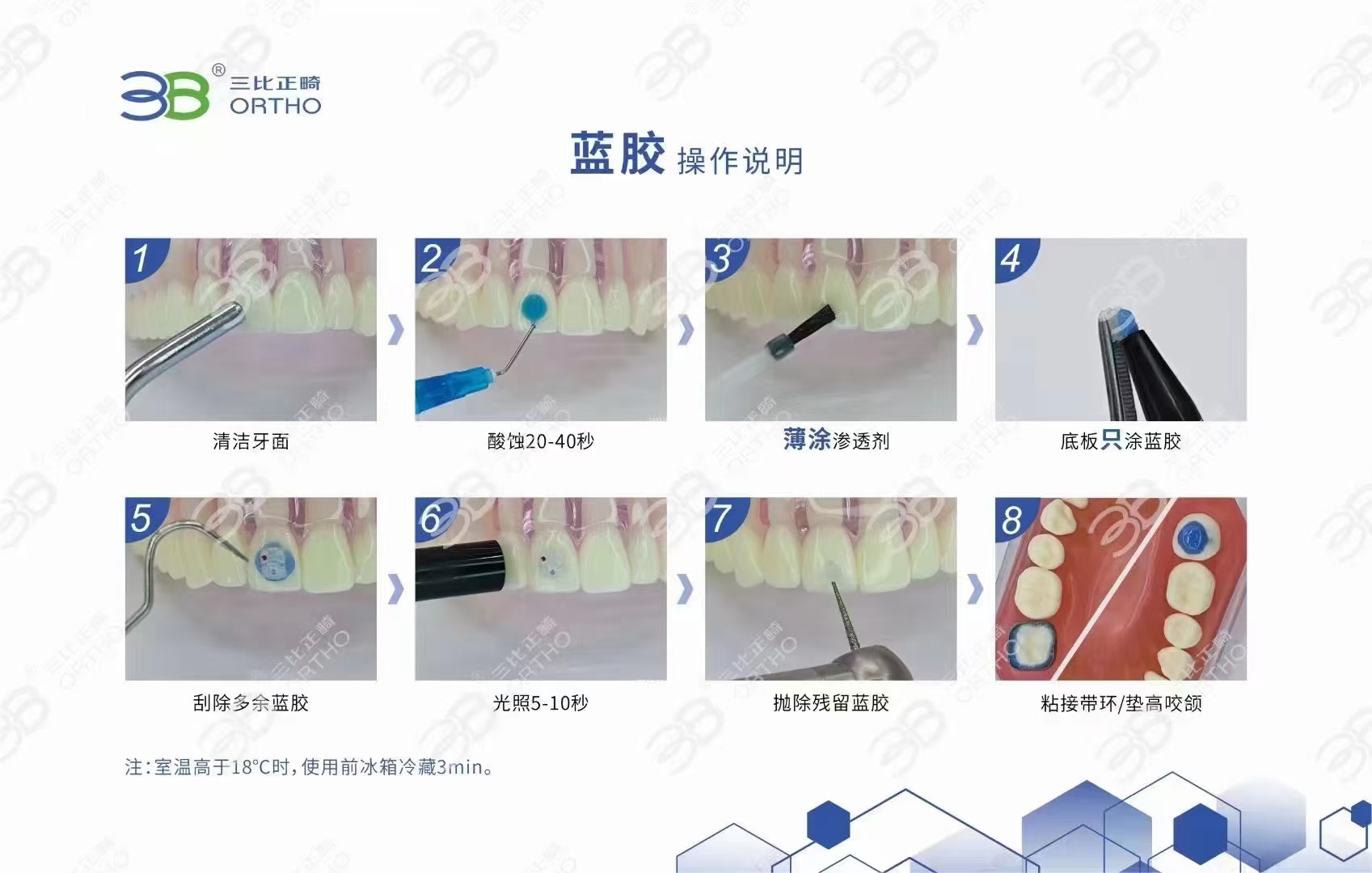 3B® 三比正畸 ORTHO

蓝胶 操作说明

1
清洁牙面

2
酸蚀20-40秒

3
薄涂渗透剂

4
底板只涂蓝胶

5
刮除多余蓝胶

6
光照5-10秒

7
抛除残留蓝胶

8
粘接带环/垫高咬颌

注:室温高于18°C时,使用前冰箱冷藏3min。