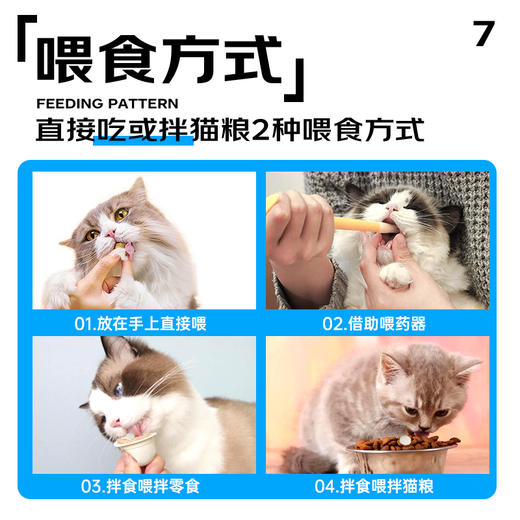 「喂食方式」

7

FEEDING PATTERN

直接吃或拌猫粮2种喂食方式

01.放在手上直接喂

02.借助喂药器

03.拌食喂拌零食

04.拌食喂拌猫粮