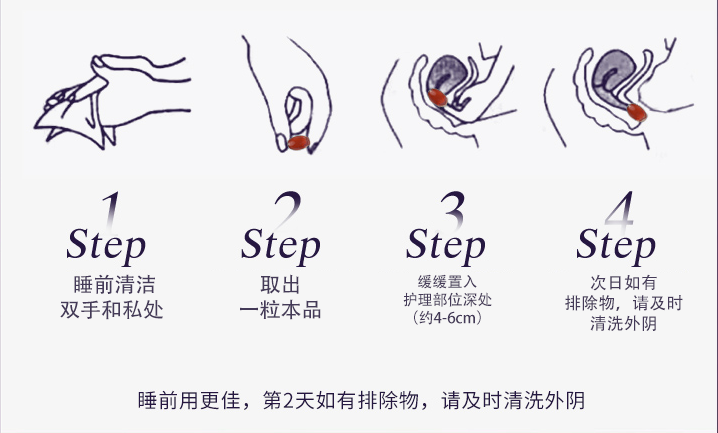 1
Step
睡前清洁
双手和私处

2
Step
取出
一粒本品

3
Step
缓缓置入
护理部位深处
（约4-6cm）

4
Step
次日如有
排除物，请及时
清洗外阴

睡前用更佳，第2天如有排除物，请及时清洗外阴