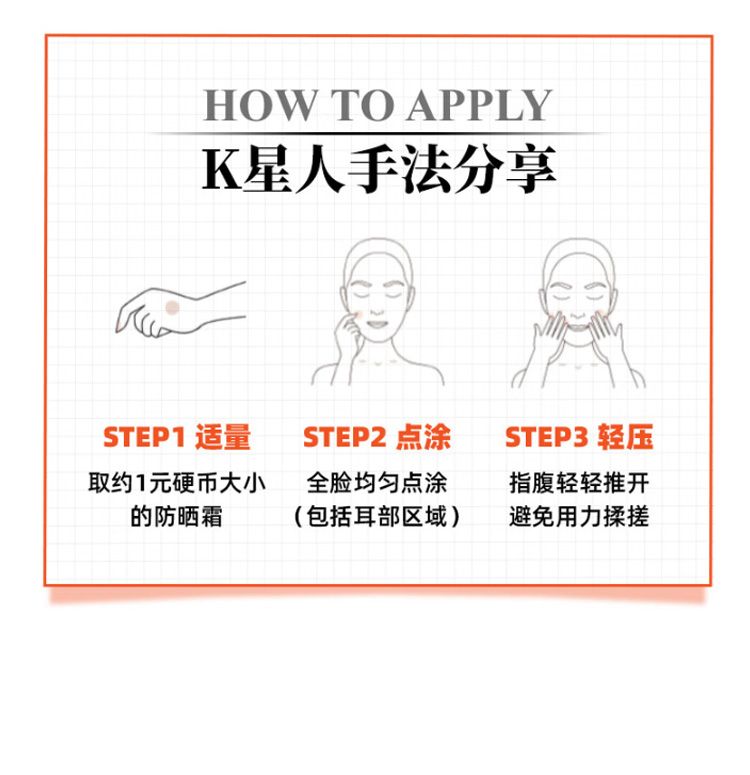 HOW TO APPLY
K星人手法分享

STEP1 适量
取约1元硬币大小的防晒霜

STEP2 点涂
全脸均匀点涂（包括耳部区域）

STEP3 轻压
指腹轻轻推开避免用力揉搓