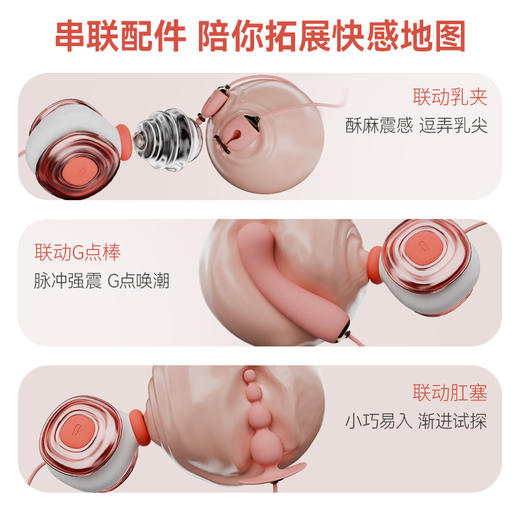 串联配件 陪你拓展快感地图

联动乳夹
酥麻震感 逗弄乳尖

联动G点棒
脉冲强震 G点唤潮

联动肛塞
小巧易入 渐进试探