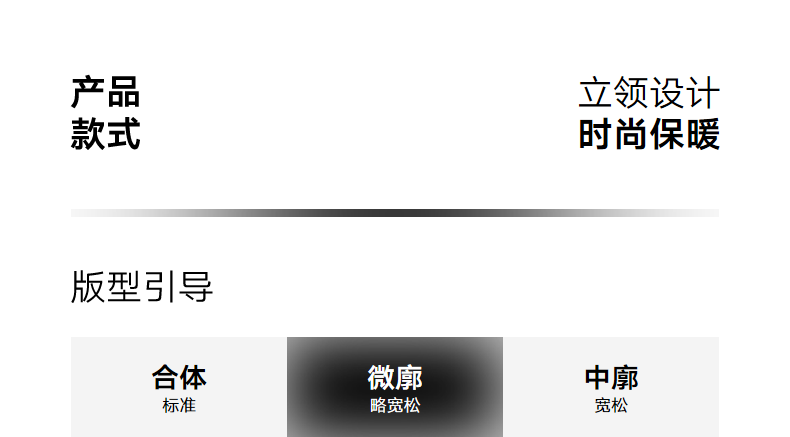 产品
款式

立领设计
时尚保暖

版型引导

合体
标准

微廓
略宽松

中廓
宽松