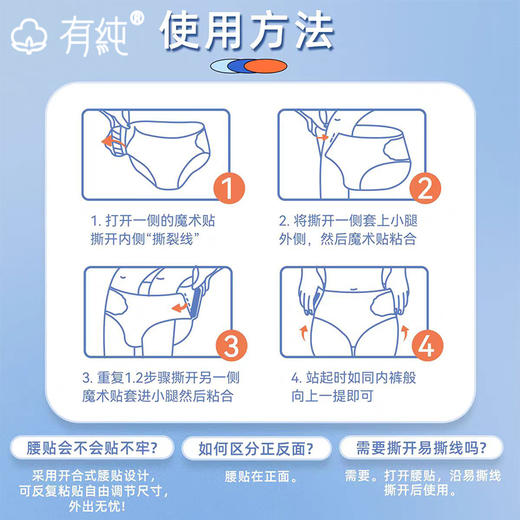 有純®

使用方法

1

1. 打开一侧的魔术贴撕开内侧“撕裂线”

2

2. 将撕开一侧套上小腿外侧，然后魔术贴粘合

3

3. 重复1.2步骤撕开另一侧魔术贴套进小腿然后粘合

4

4. 站起时如同内裤般向上一提即可

腰贴会不会贴不牢？

采用开合式腰贴设计，可反复粘贴自由调节尺寸，外出无忧！

如何区分正反面？

腰贴在正面。

需要撕开易撕线吗？

需要。打开腰贴，沿易撕线撕开后使用。