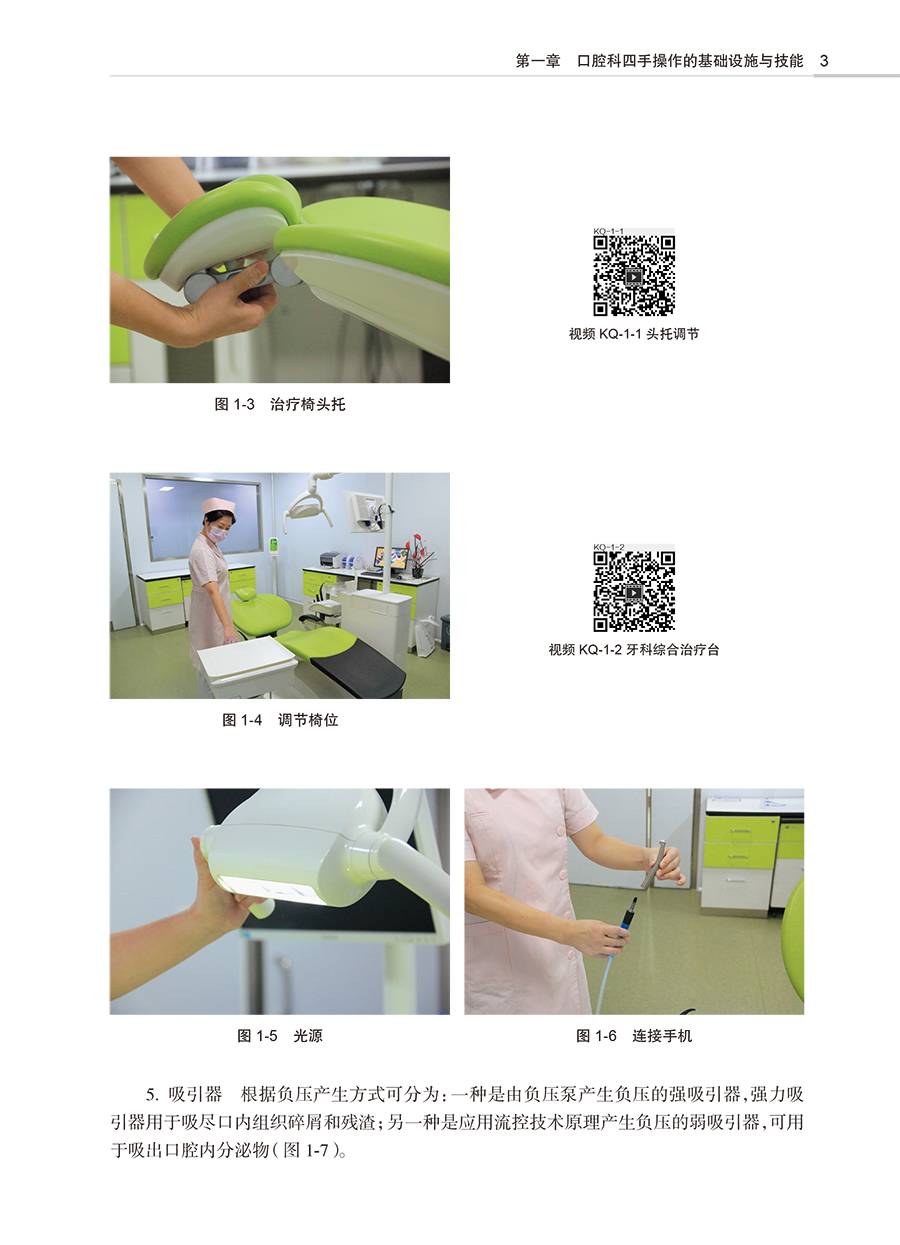 第一章　口腔科四手操作的基础设施与技能　3

图 1-3　治疗椅头托

KQ-1-1

视频 KQ-1-1 头托调节

图 1-4　调节椅位

KQ-1-2

视频 KQ-1-2 牙科综合治疗台

图 1-5　光源

图 1-6　连接手机

5. 吸引器　根据负压产生方式可分为：一种是由负压泵产生负压的强吸引器，强力吸引器用于吸尽口内组织碎屑和残渣；另一种是应用流控技术原理产生负压的弱吸引器，可用于吸出口腔内分泌物（图 1-7）。