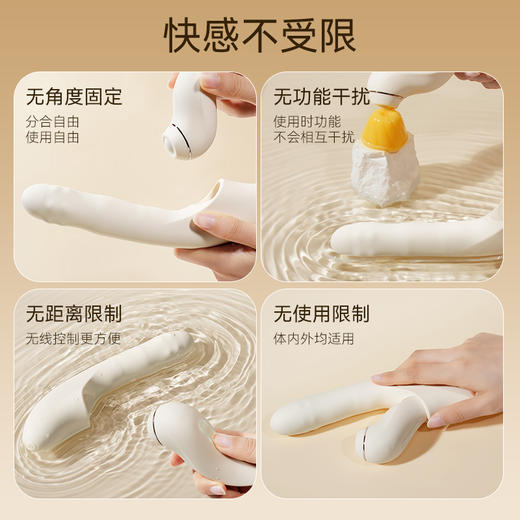 快感不受限

无角度固定

分合自由
使用自由

无功能干扰

使用时功能
不会相互干扰

无距离限制

无线控制更方便

无使用限制

体内外均适用