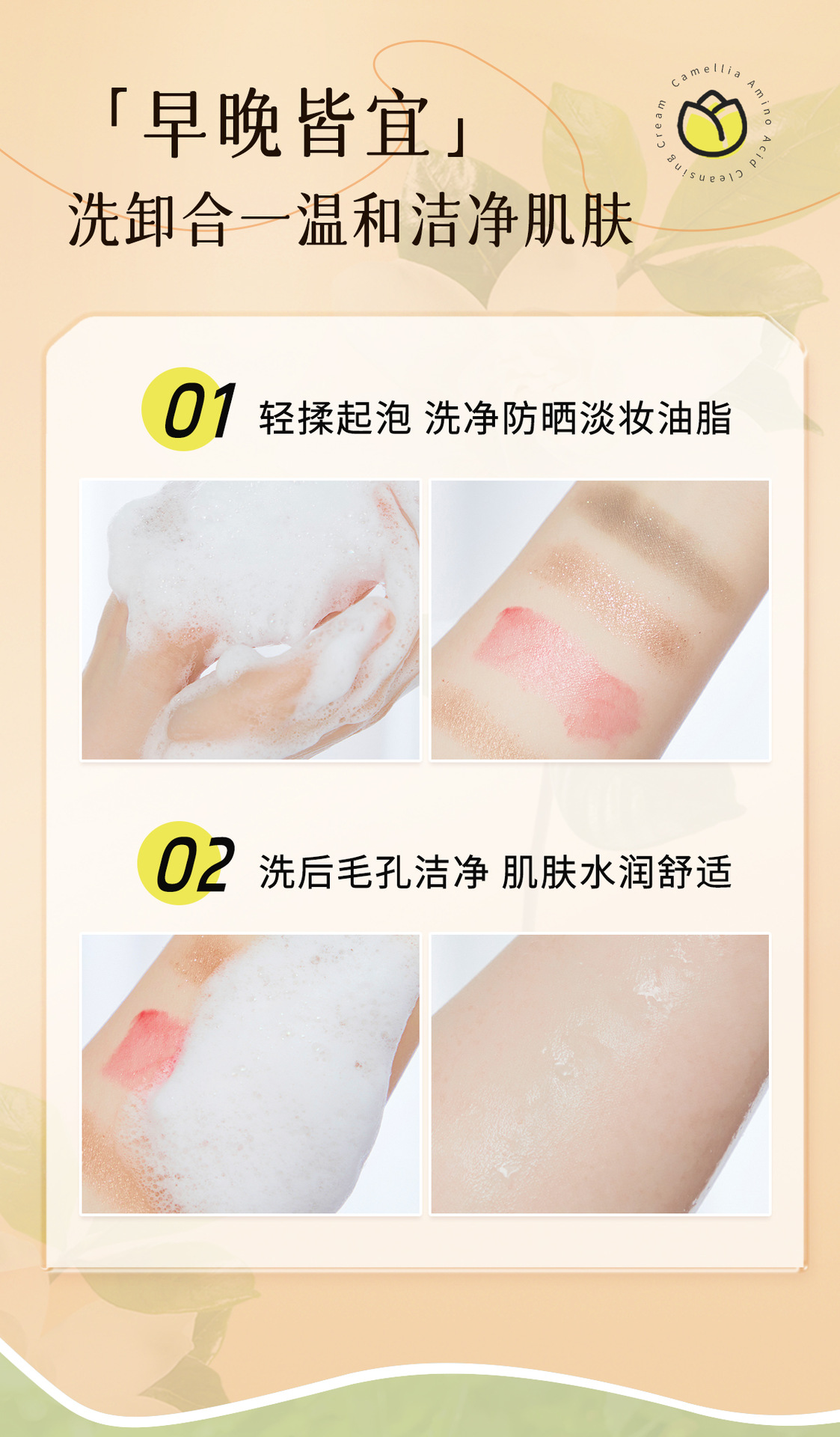 「早晚皆宜」
洗卸合一温和洁净肌肤

Camellia Amino Acid Cleansing Cream

01 轻揉起泡 洗净防晒淡妆油脂

02 洗后毛孔洁净 肌肤水润舒适