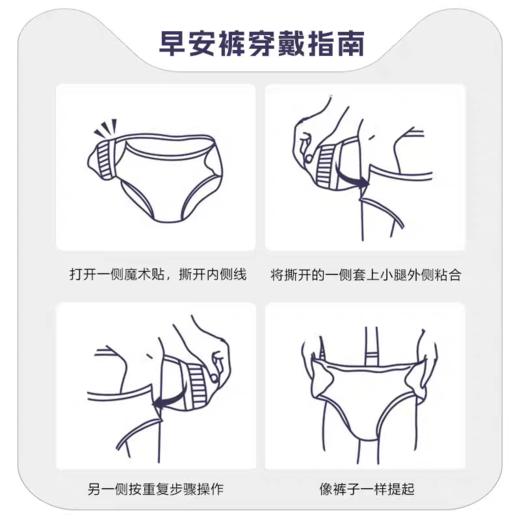 早安裤穿戴指南

打开一侧魔术贴，撕开内侧线

将撕开的一侧套上小腿外侧粘合

另一侧按重复步骤操作

像裤子一样提起