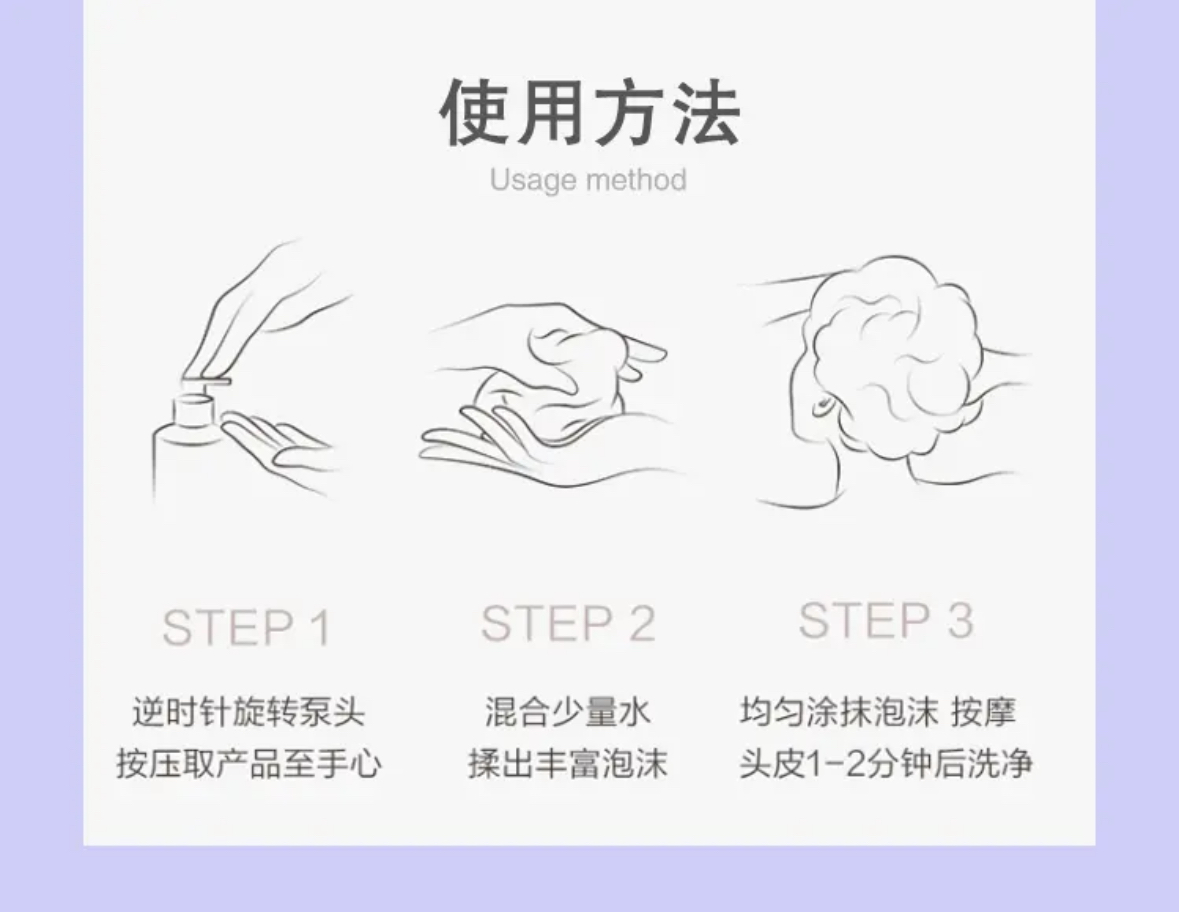 使用方法
Usage method

STEP 1
逆时针旋转泵头
按压取产品至手心

STEP 2
混合少量水
揉出丰富泡沫

STEP 3
均匀涂抹泡沫 按摩
头皮1-2分钟后洗净