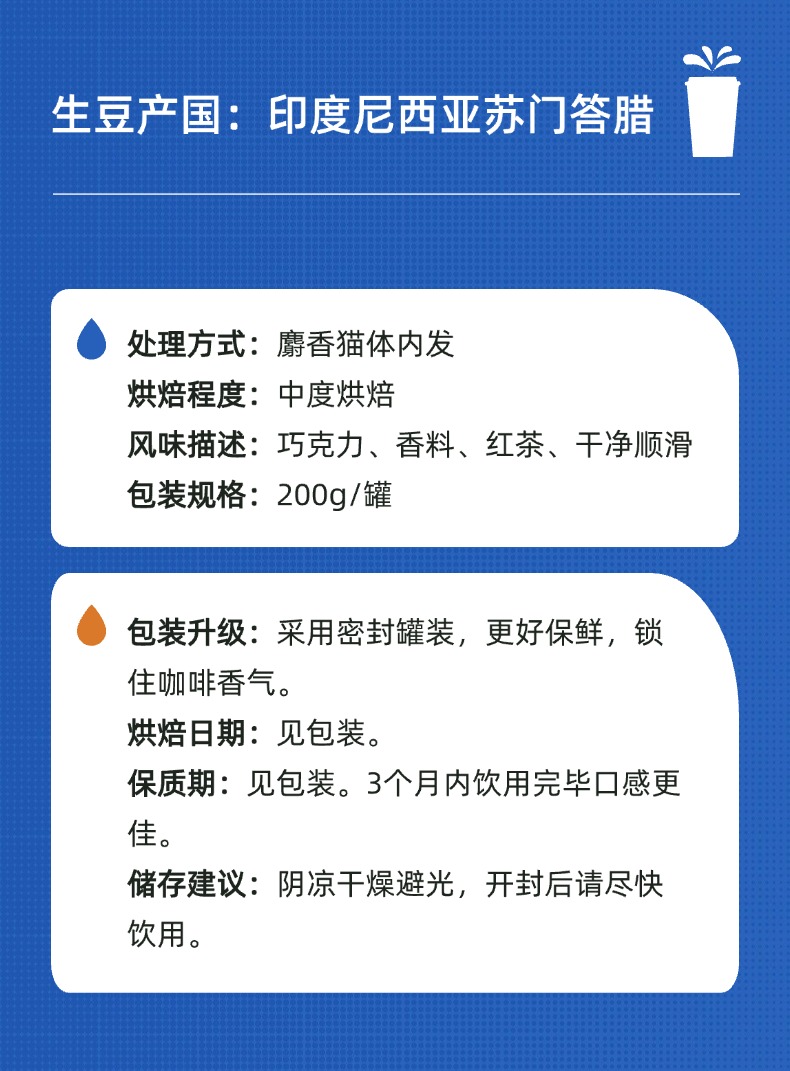 生豆产国：印度尼西亚苏门答腊

处理方式：麝香猫体内发

烘焙程度：中度烘焙

风味描述：巧克力、香料、红茶、干净顺滑

包装规格：200g/罐

包装升级：采用密封罐装，更好保鲜，锁住咖啡香气。

烘焙日期：见包装。

保质期：见包装。3个月内饮用完毕口感更佳。

储存建议：阴凉干燥避光，开封后请尽快饮用。