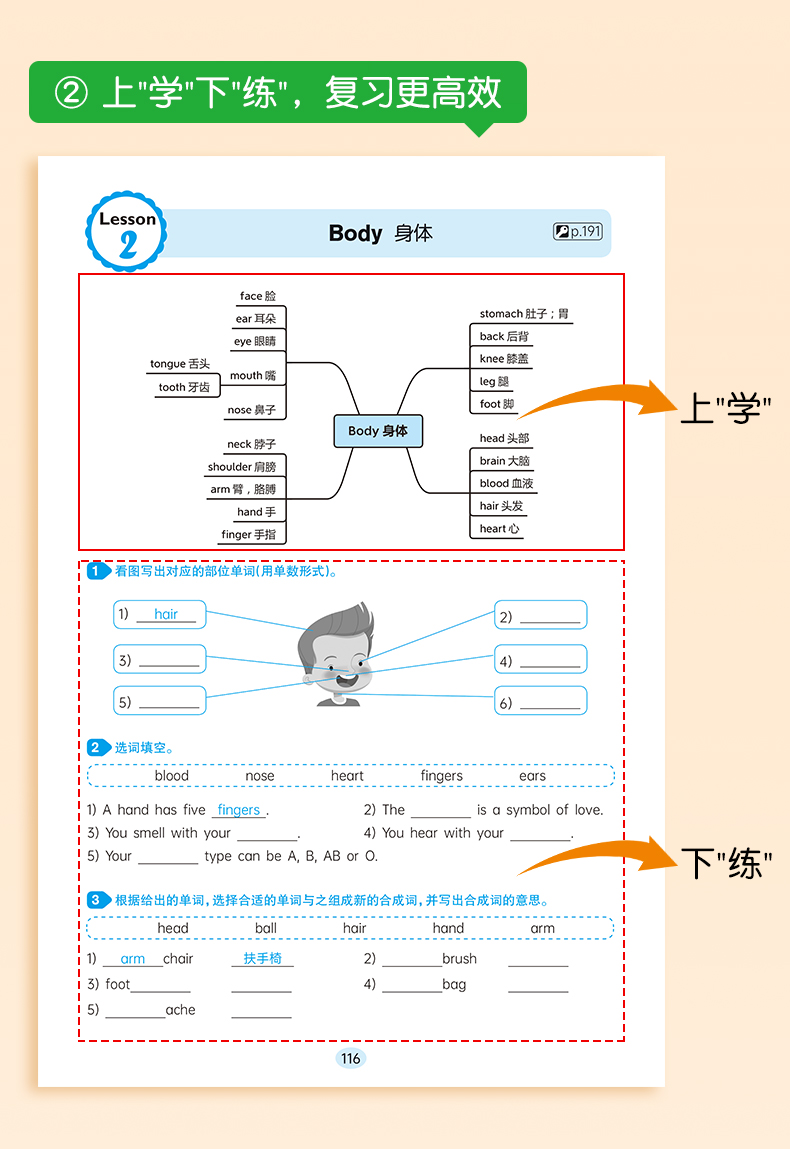 ② 上"学"下"练"，复习更高效

Lesson 2

Body 身体

p.191

face 脸
ear 耳朵
eye 眼睛
tongue 舌头
tooth 牙齿
mouth 嘴
nose 鼻子
neck 脖子
shoulder 肩膀
arm 臂，胳膊
hand 手
finger 手指

Body 身体

stomach 肚子；胃
back 后背
knee 膝盖
leg 腿
foot 脚
head 头部
brain 大脑
blood 血液
hair 头发
heart 心

上"学"

1 看图写出对应的部位单词(用单数形式)。

1) hair
2) ________
3) ________
4) ________
5) ________
6) ________

2 选词填空。

blood nose heart fingers ears

1) A hand has five fingers.
2) The ________ is a symbol of love.
3) You smell with your ________.
4) You hear with your ________.
5) Your ________ type can be A, B, AB or O.

下"练"

3 根据给出的单词，选择合适的单词与之组成新的合成词，并写出合成词的意思。

head ball hair hand arm

1) arm chair 扶手椅
2) ________brush ________
3) foot________ ________
4) ________bag ________
5) ________ache ________

116