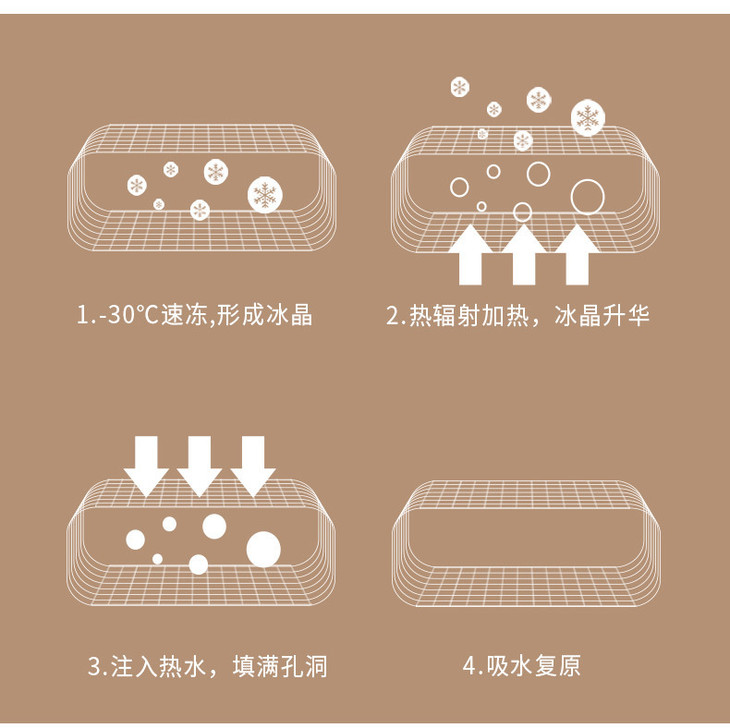 1.-30℃速冻,形成冰晶

2.热辐射加热，冰晶升华

3.注入热水，填满孔洞

4.吸水复原