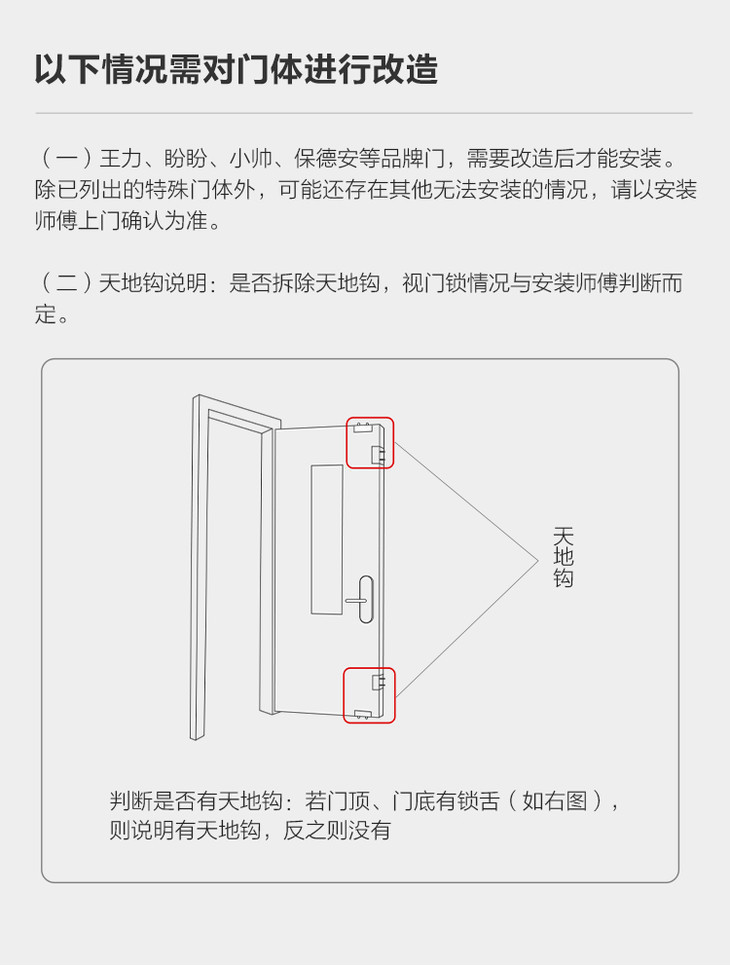 以下情况需对门体进行改造

（一）王力、盼盼、小帅、保德安等品牌门，需要改造后才能安装。除已列出的特殊门体外，可能还存在其他无法安装的情况，请以安装师傅上门确认为准。

（二）天地钩说明：是否拆除天地钩，视门锁情况与安装师傅判断而定。

天地钩

判断是否有天地钩：若门顶、门底有锁舌（如右图），则说明有天地钩，反之则没有