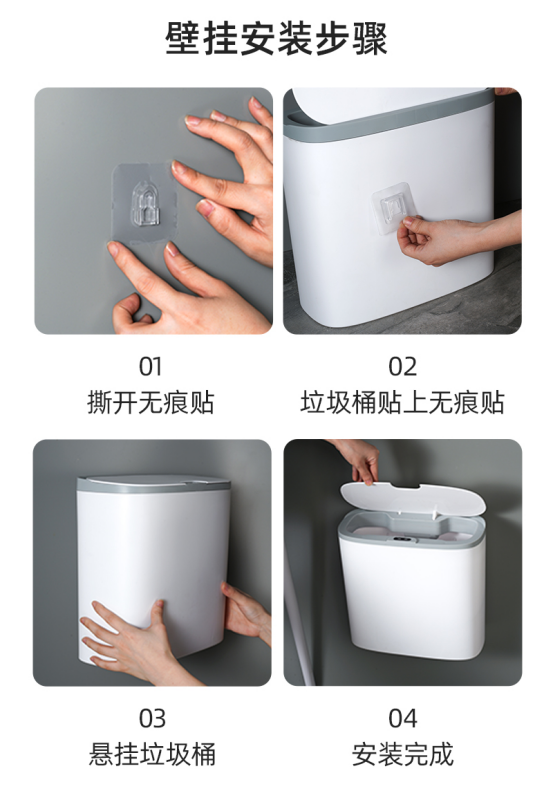 壁挂安装步骤

01
撕开无痕贴

02
垃圾桶贴上无痕贴

03
悬挂垃圾桶

04
安装完成