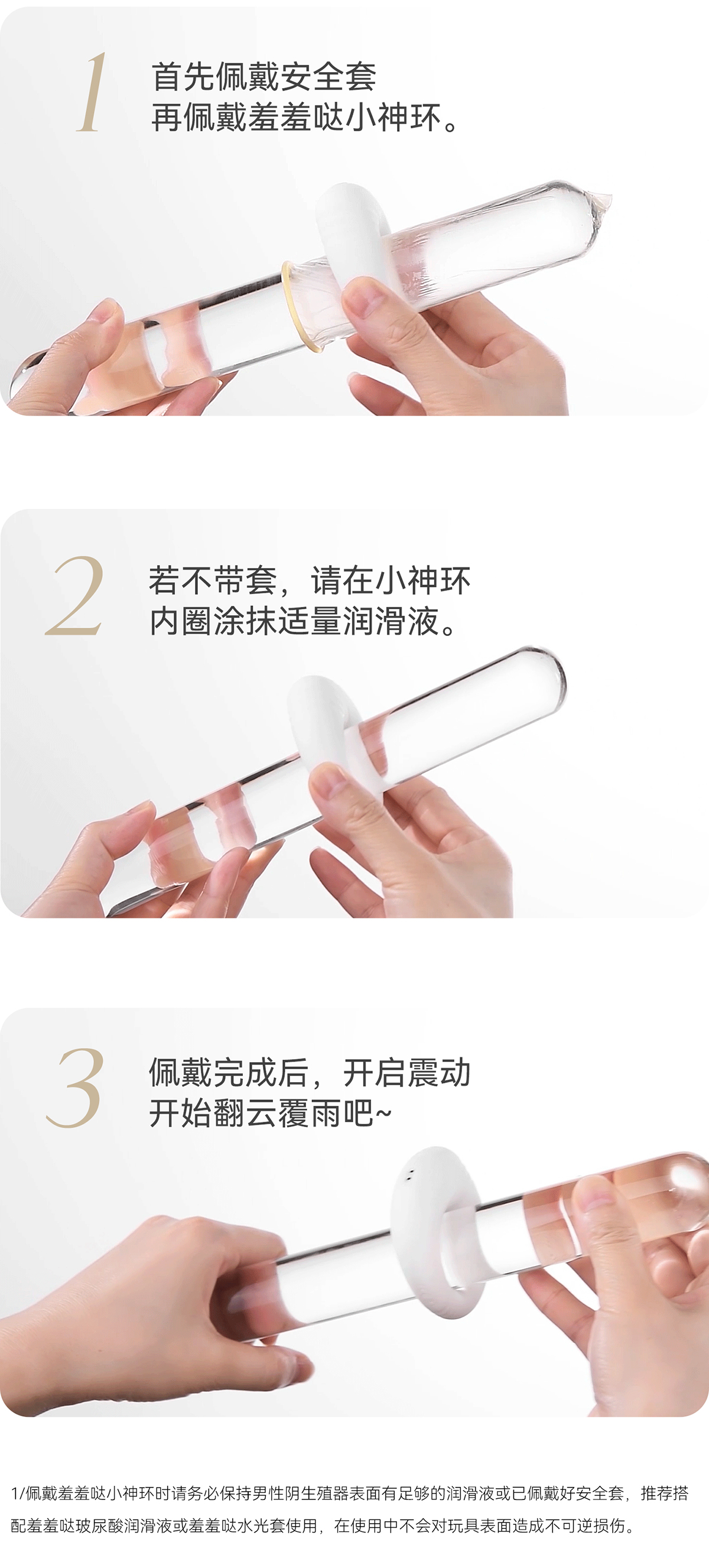 1
首先佩戴安全套
再佩戴羞羞哒小神环。

2
若不带套，请在小神环
内圈涂抹适量润滑液。

3
佩戴完成后，开启震动
开始翻云覆雨吧~

1/佩戴羞羞哒小神环时请务必保持男性阴生殖器表面有足够的润滑液或已佩戴好安全套，推荐搭配羞羞哒玻尿酸润滑液或羞羞哒水光套使用，在使用中不会对玩具表面造成不可逆损伤。