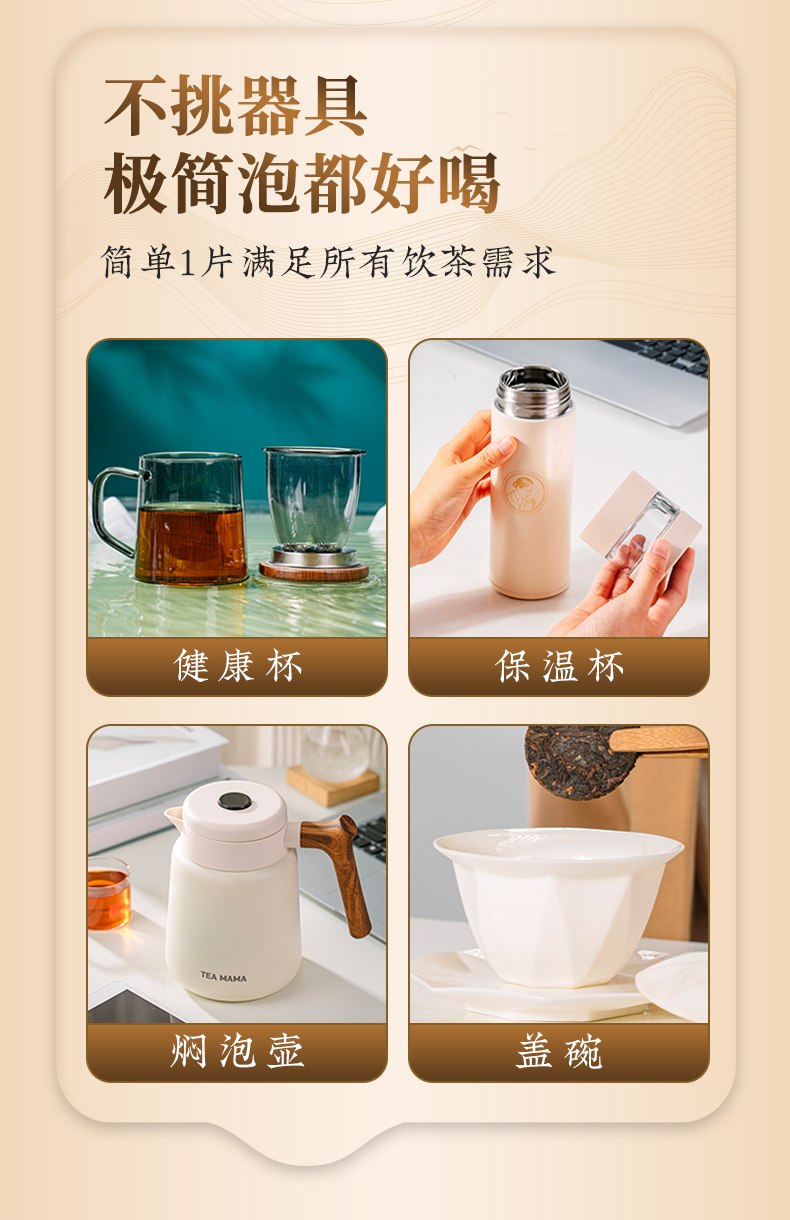 不挑器具
极简泡都好喝

简单1片满足所有饮茶需求

健康杯

保温杯

TEA MAMA

焖泡壶

盖碗