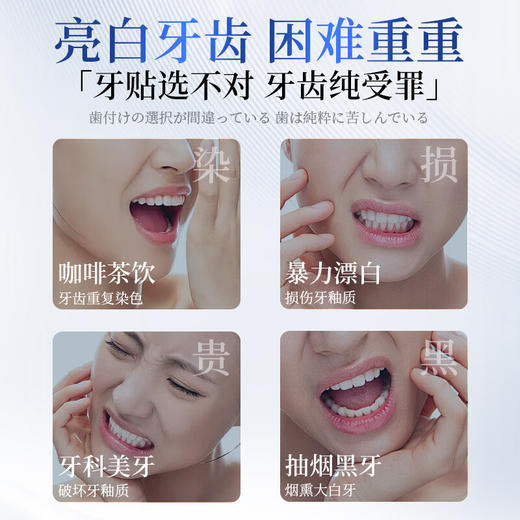 亮白牙齿 困难重重

「牙贴选不对 牙齿纯受罪」

歯付けの選択が間違っている 歯は純粋に苦しんでいる

染

咖啡茶饮

牙齿重复染色

损

暴力漂白

损伤牙釉质

贵

牙科美牙

破坏牙釉质

黑

抽烟黑牙

烟熏大白牙