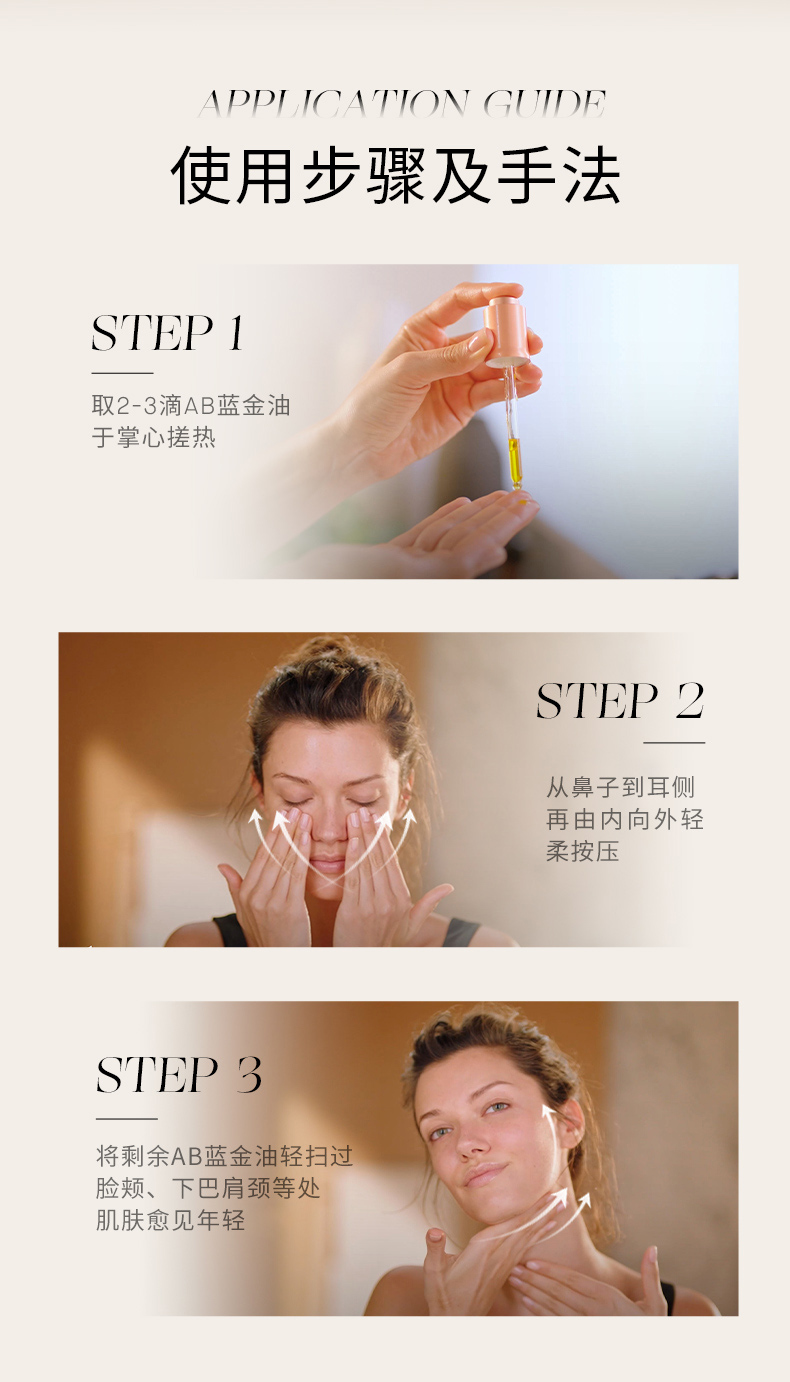 APPLICATION GUIDE
使用步骤及手法

STEP 1
取2-3滴AB蓝金油于掌心搓热

STEP 2
从鼻子到耳侧再由内向外轻柔按压

STEP 3
将剩余AB蓝金油轻扫过脸颊、下巴肩颈等处肌肤愈见年轻