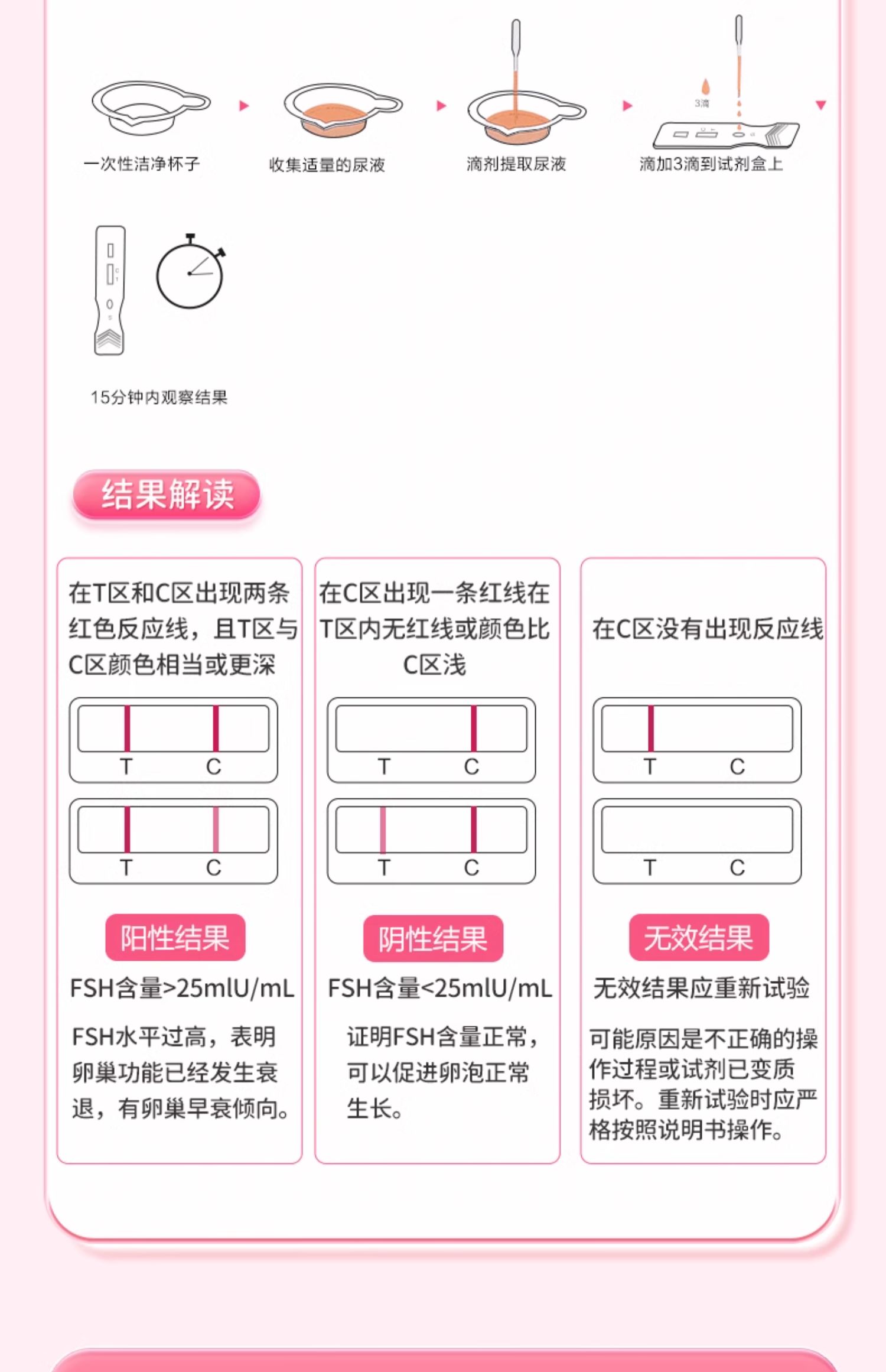 一次性洁净杯子

收集适量的尿液

滴剂提取尿液

3滴

滴加3滴到试剂盒上

15分钟内观察结果

结果解读

在T区和C区出现两条红色反应线，且T区与C区颜色相当或更深

T C

T C

阳性结果

FSH含量>25mlU/mL

FSH水平过高，表明卵巢功能已经发生衰退，有卵巢早衰倾向。

在C区出现一条红线在T区内无红线或颜色比C区浅

T C

T C

阴性结果

FSH含量<25mlU/mL

证明FSH含量正常，可以促进卵泡正常生长。

在C区没有出现反应线

T C

T C

无效结果

无效结果应重新试验

可能原因是不正确的操作过程或试剂已变质损坏。重新试验时应严格按照说明书操作。