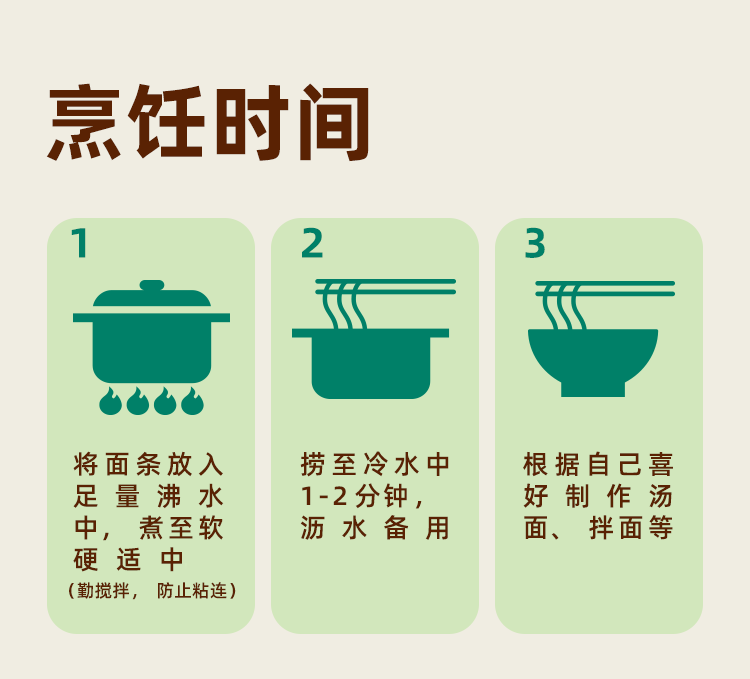 烹饪时间

1

将面条放入足量沸水中，煮至软硬适中
（勤搅拌，防止粘连）

2

捞至冷水中1-2分钟，沥水备用

3

根据自己喜好制作汤面、拌面等