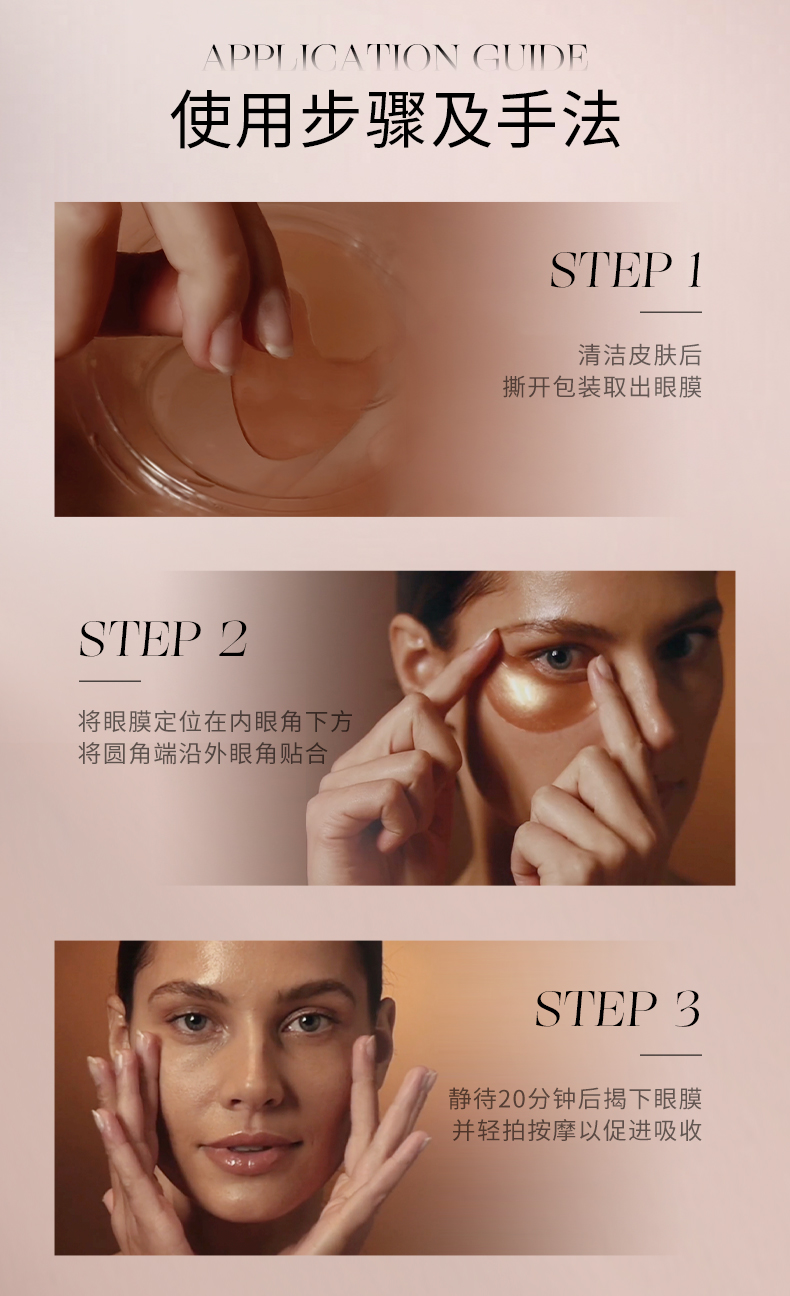 APPLICATION GUIDE
使用步骤及手法

STEP 1
清洁皮肤后
撕开包装取出眼膜

STEP 2
将眼膜定位在内眼角下方
将圆角端沿外眼角贴合

STEP 3
静待20分钟后揭下眼膜
并轻拍按摩以促进吸收