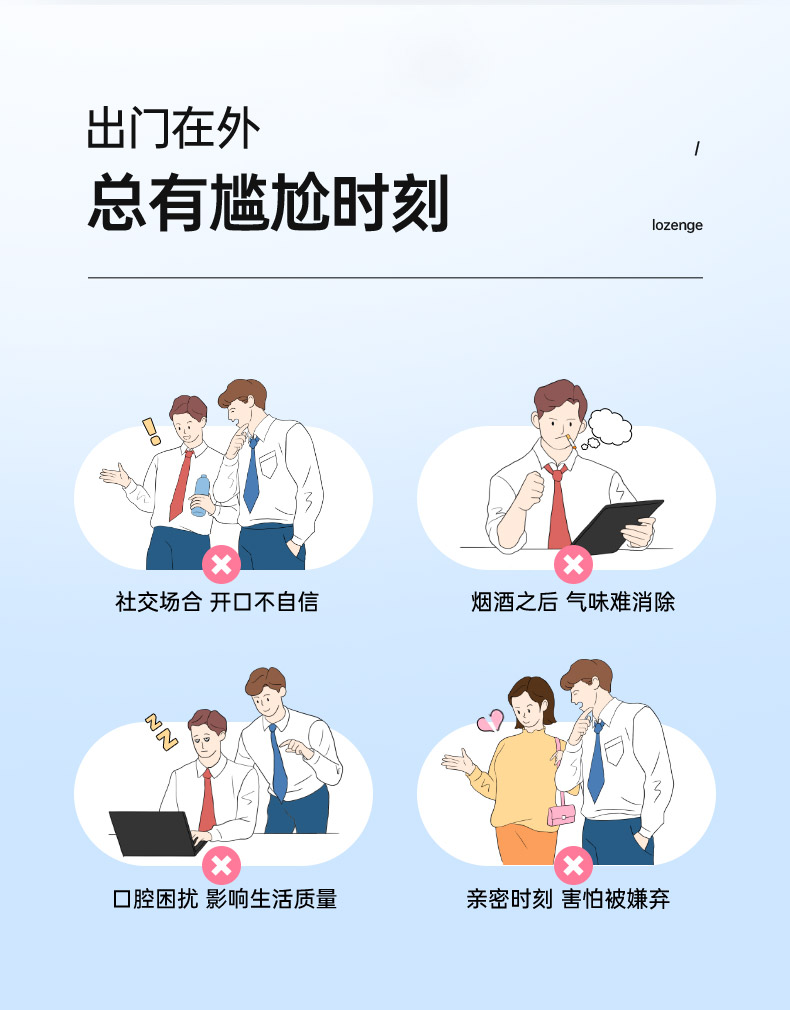 出门在外

总有尴尬时刻

/

lozenge

社交场合 开口不自信

烟酒之后 气味难消除

口腔困扰 影响生活质量

亲密时刻 害怕被嫌弃