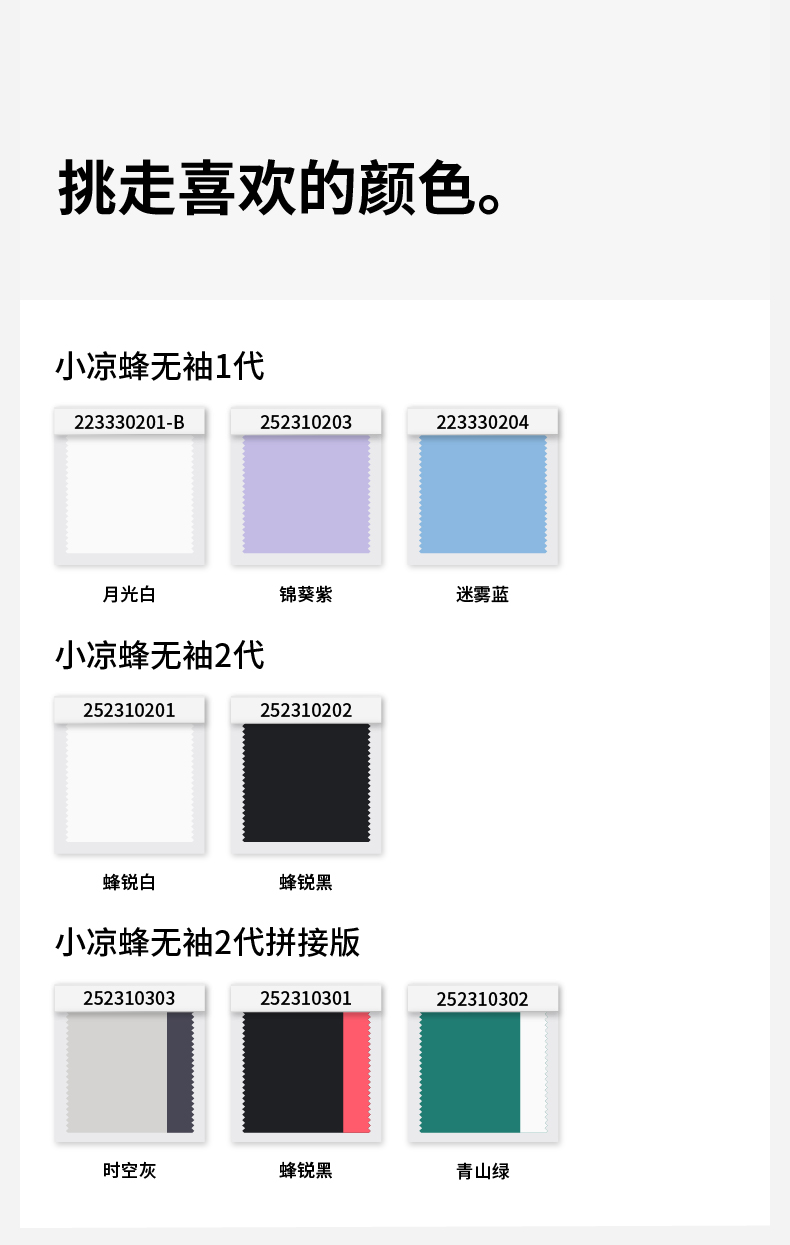 挑走喜欢的颜色。

小凉蜂无袖1代

223330201-B

月光白

252310203

锦葵紫

223330204

迷雾蓝

小凉蜂无袖2代

252310201

蜂锐白

252310202

蜂锐黑

小凉蜂无袖2代拼接版

252310303

时空灰

252310301

蜂锐黑

252310302

青山绿