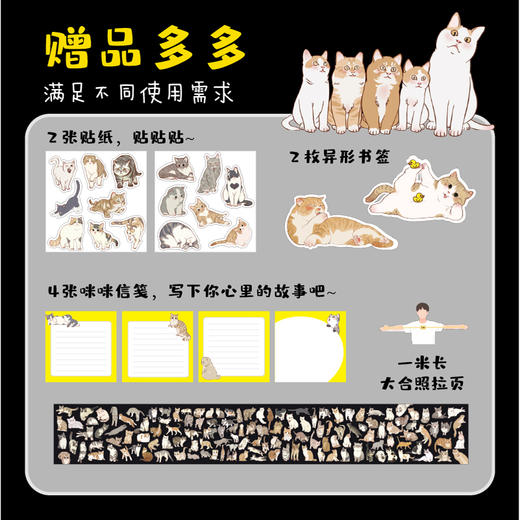 赠品多多
满足不同使用需求

2张贴纸，贴贴贴~

2枚异形书签

4张咪咪信笺，写下你心里的故事吧~

一米长
大合照拉页