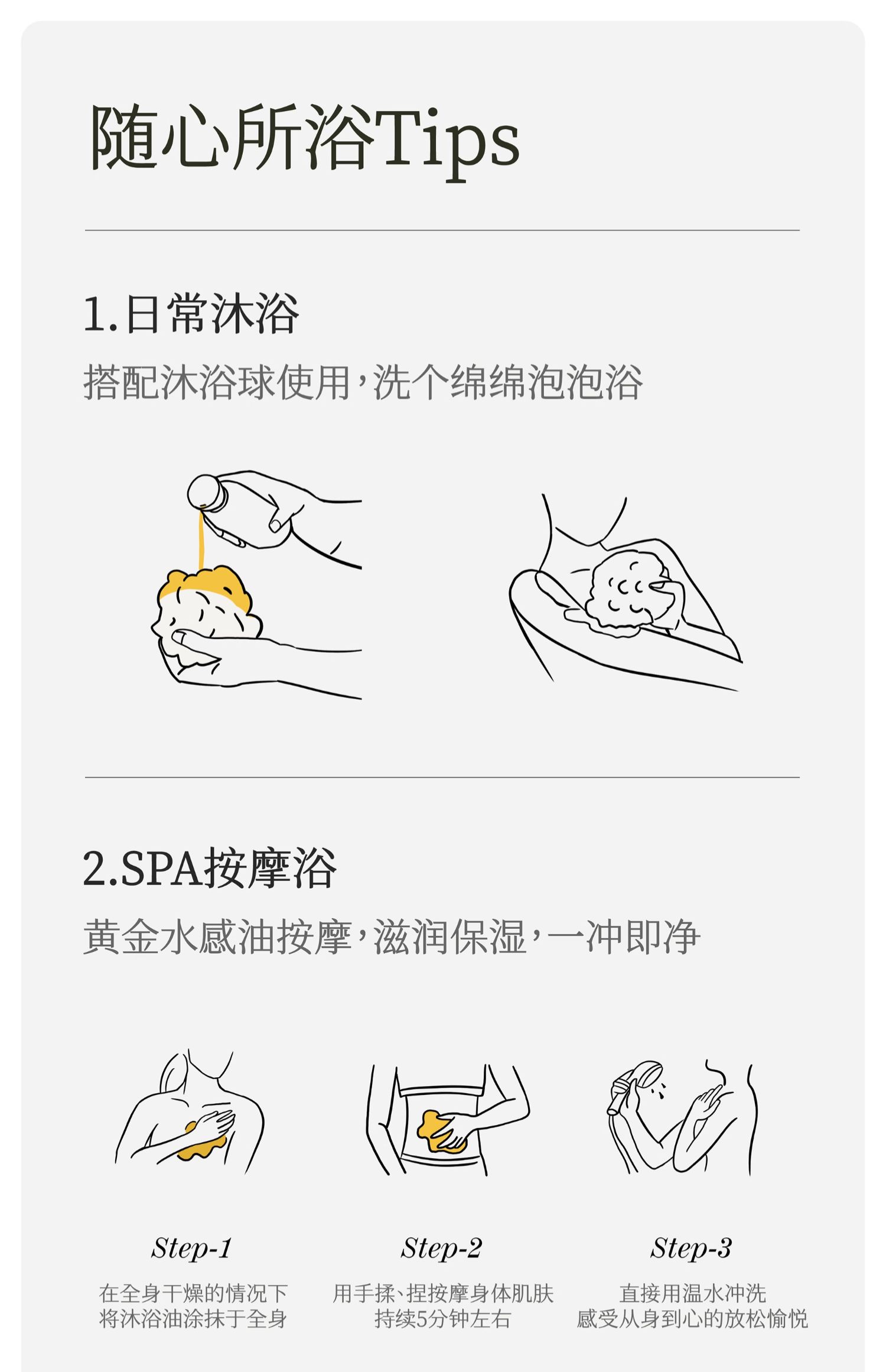 随心所浴Tips

1.日常沐浴

搭配沐浴球使用，洗个绵绵泡泡浴

2.SPA按摩浴

黄金水感油按摩，滋润保湿，一冲即净

Step-1

在全身干燥的情况下
将沐浴油涂抹于全身

Step-2

用手揉、捏按摩身体肌肤
持续5分钟左右

Step-3

直接用温水冲洗
感受从身到心的放松愉悦