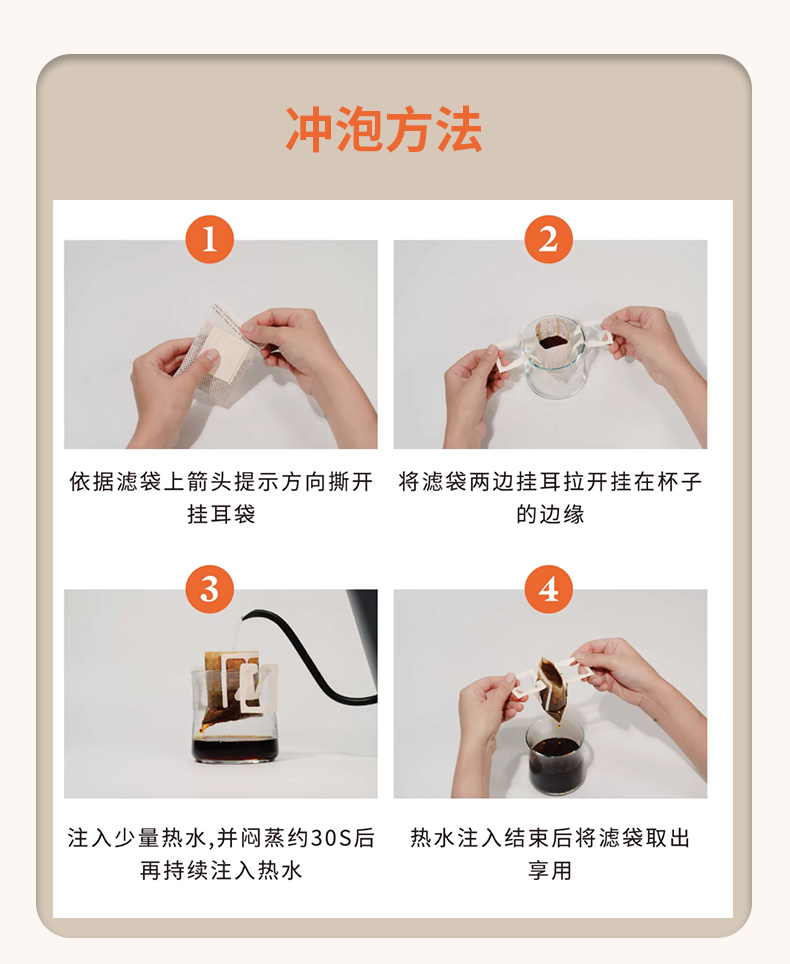 冲泡方法

1

依据滤袋上箭头提示方向撕开挂耳袋

2

将滤袋两边挂耳拉开挂在杯子的边缘

3

注入少量热水,并闷蒸约30S后再持续注入热水

4

热水注入结束后将滤袋取出享用