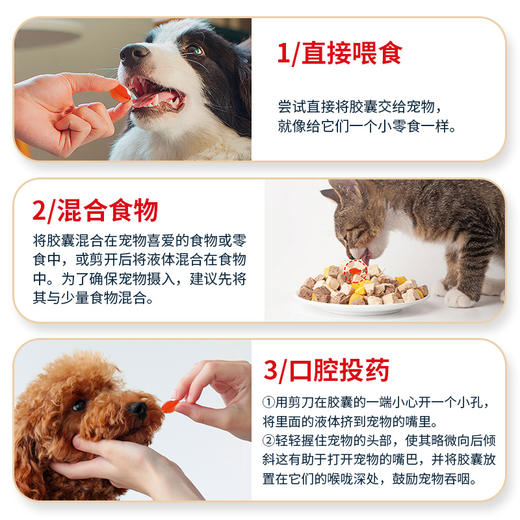 1/直接喂食

尝试直接将胶囊交给宠物，就像给它们一个小零食一样。

2/混合食物

将胶囊混合在宠物喜爱的食物或零食中，或剪开后将液体混合在食物中。为了确保宠物摄入，建议先将其与少量食物混合。

3/口腔投药

①用剪刀在胶囊的一端小心开一个小孔，将里面的液体挤到宠物的嘴里。
②轻轻握住宠物的头部，使其略微向后倾斜这有助于打开宠物的嘴巴，并将胶囊放置在它们的喉咙深处，鼓励宠物吞咽。