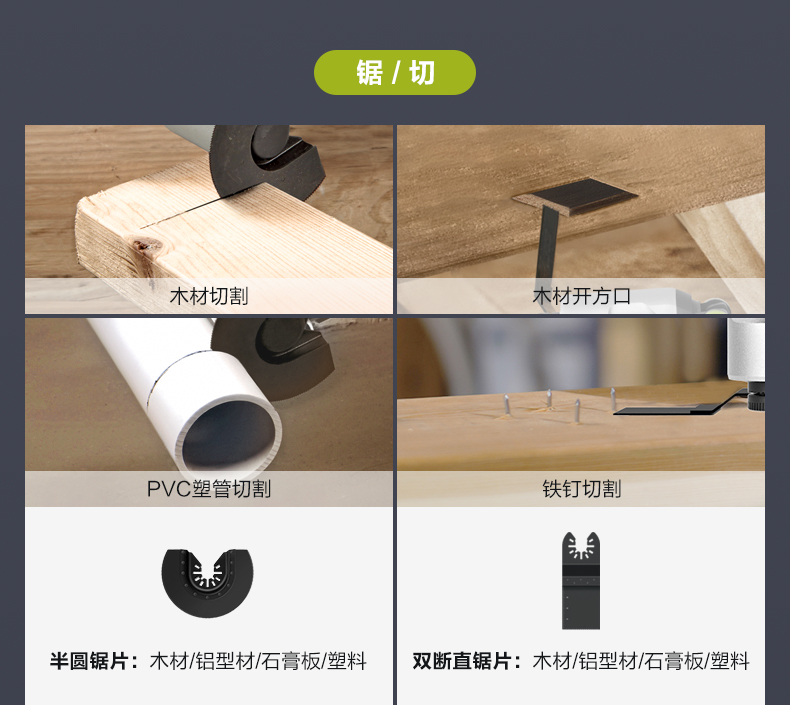 锯 / 切

木材切割

木材开方口

PVC塑管切割

铁钉切割

半圆锯片：木材/铝型材/石膏板/塑料

双断直锯片：木材/铝型材/石膏板/塑料