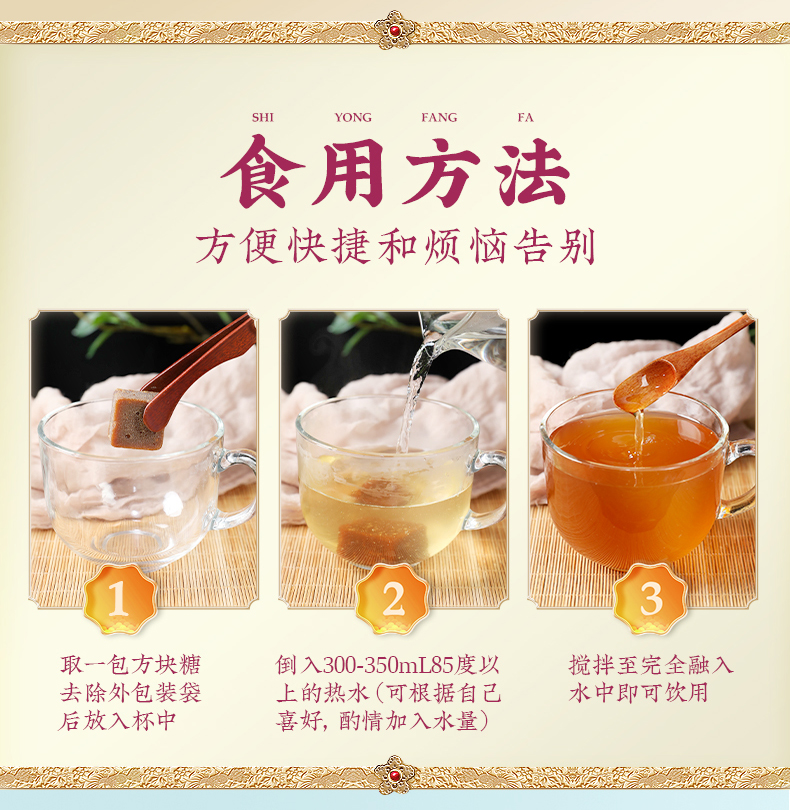 SHI YONG FANG FA

食用方法

方便快捷和烦恼告别

1

取一包方块糖去除外包装袋后放入杯中

2

倒入300-350mL85度以上的热水(可根据自己喜好,酌情加入水量)

3

搅拌至完全融入水中即可饮用