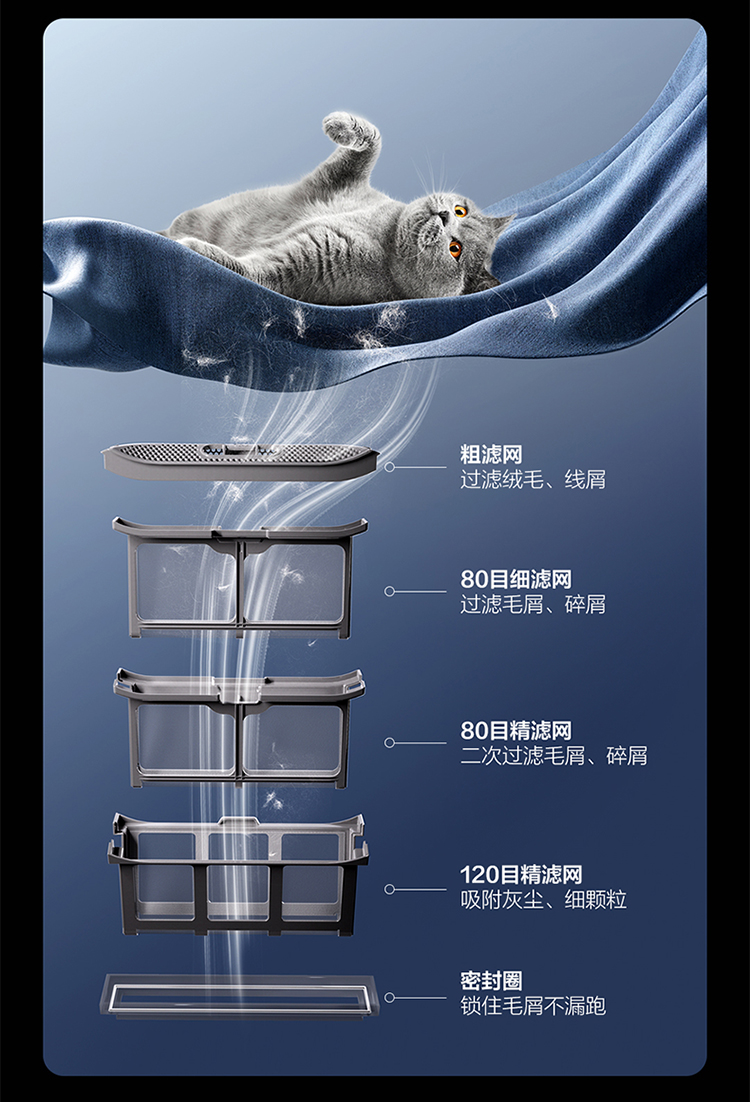 粗滤网
过滤绒毛、线屑

80目细滤网
过滤毛屑、碎屑

80目精滤网
二次过滤毛屑、碎屑

120目精滤网
吸附灰尘、细颗粒

密封圈
锁住毛屑不漏跑