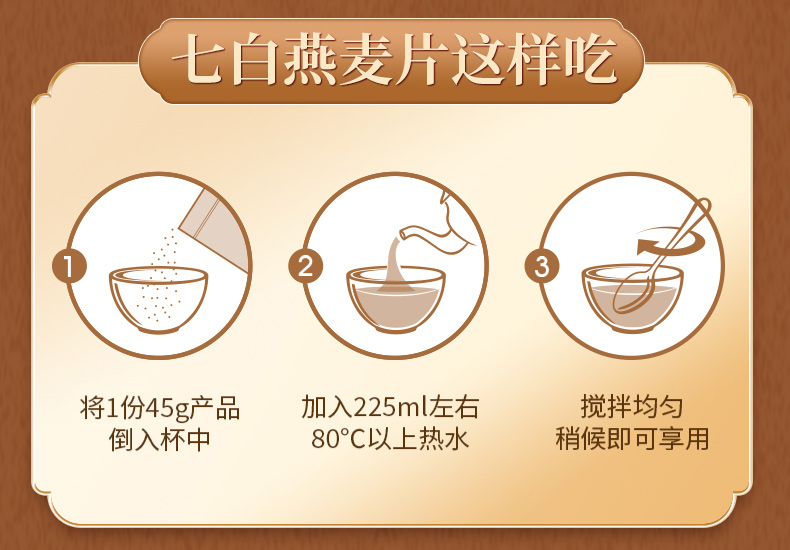 七白燕麦片这样吃

1

将1份45g产品
倒入杯中

2

加入225ml左右
80°C以上热水

3

搅拌均匀
稍候即可享用