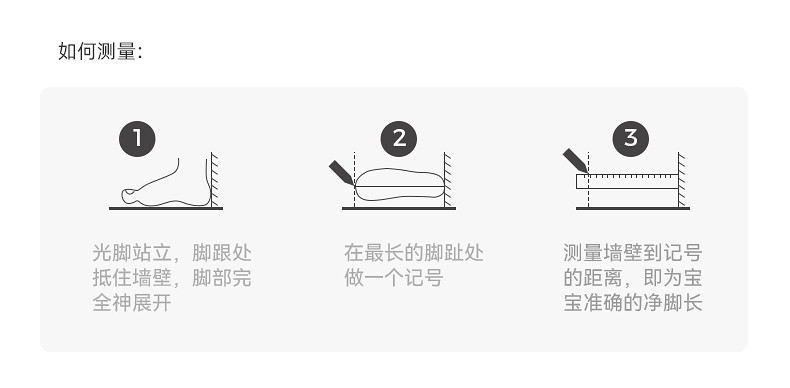 如何测量:

1

光脚站立，脚跟处抵住墙壁，脚部完全神展开

2

在最长的脚趾处做一个记号

3

测量墙壁到记号的距离，即为宝宝准确的净脚长