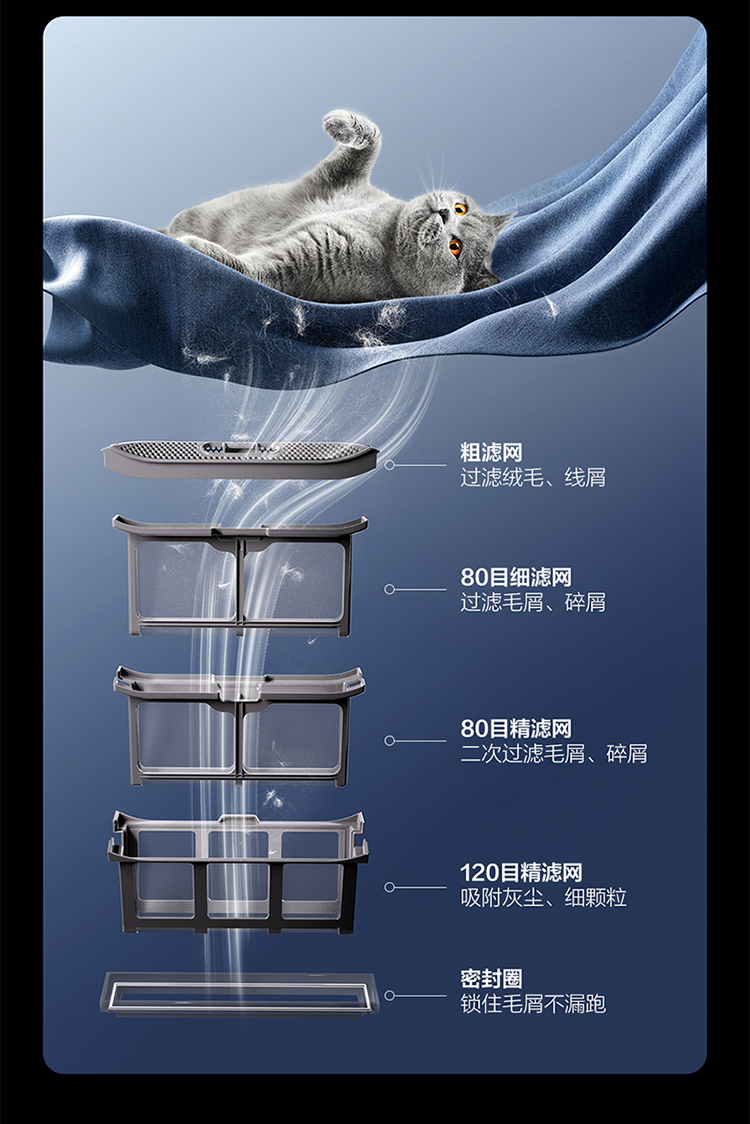 粗滤网
过滤绒毛、线屑

80目细滤网
过滤毛屑、碎屑

80目精滤网
二次过滤毛屑、碎屑

120目精滤网
吸附灰尘、细颗粒

密封圈
锁住毛屑不漏跑