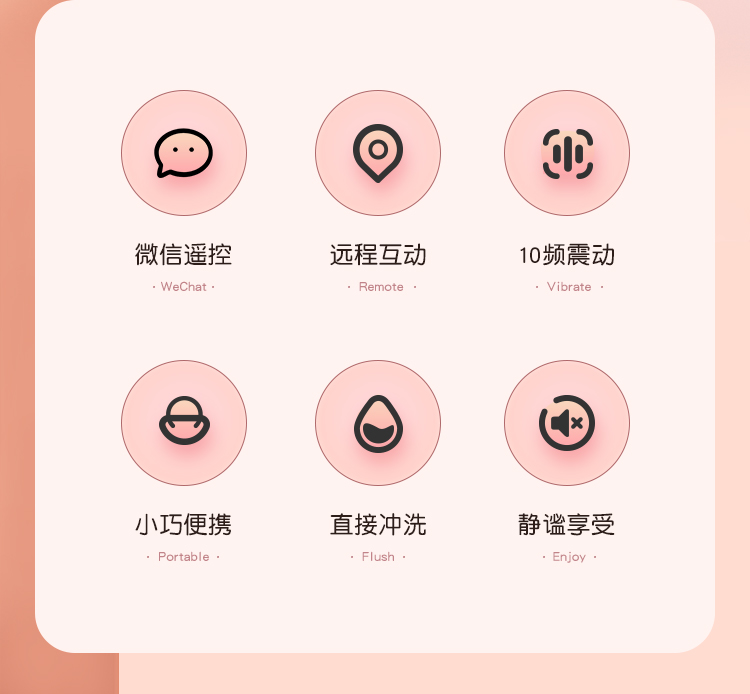 微信遥控
· WeChat ·

远程互动
· Remote ·

10频震动
· Vibrate ·

小巧便携
· Portable ·

直接冲洗
· Flush ·

静谧享受
· Enjoy ·