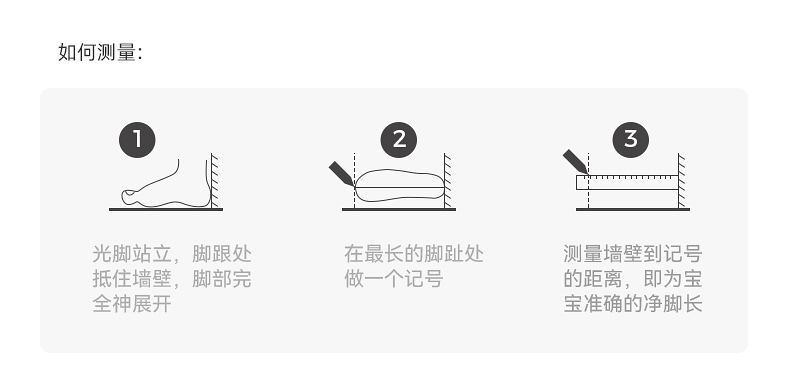 如何测量:

1

光脚站立，脚跟处抵住墙壁，脚部完全神展开

2

在最长的脚趾处做一个记号

3

测量墙壁到记号的距离，即为宝宝准确的净脚长