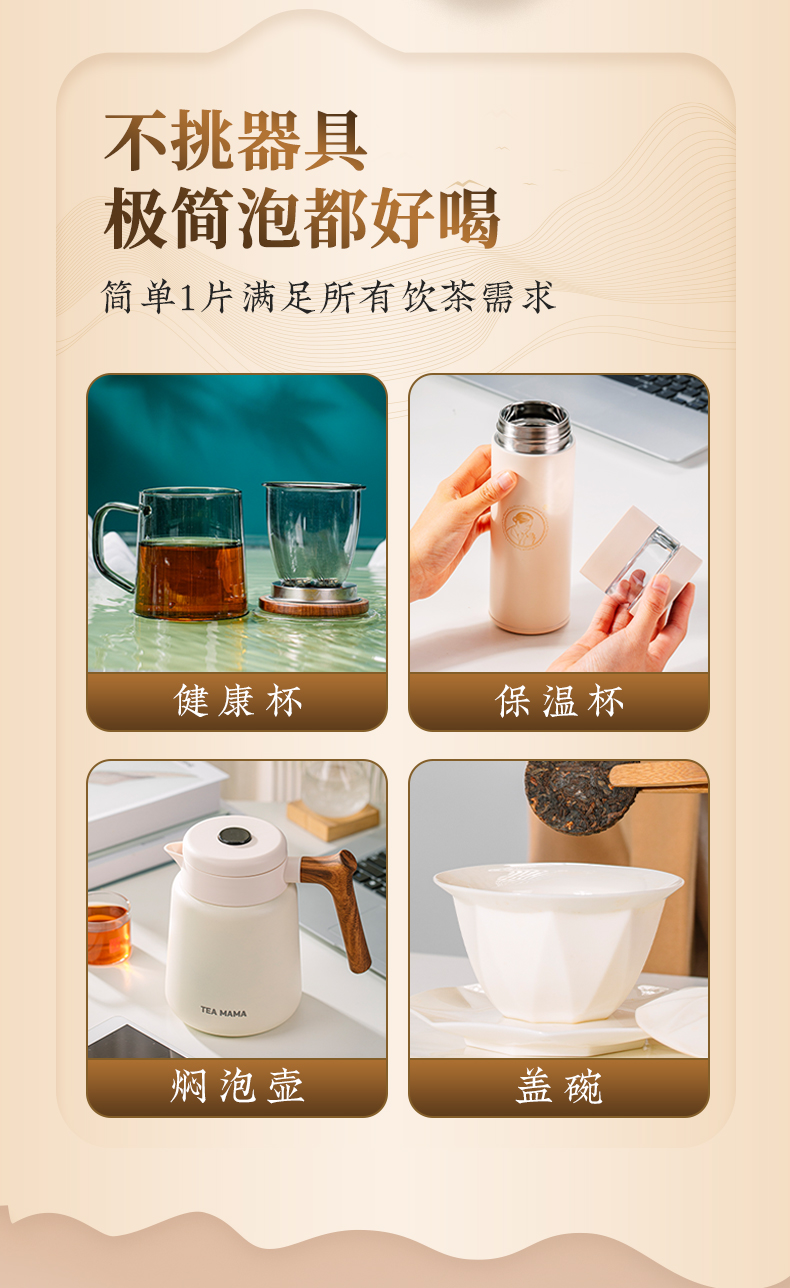 不挑器具
极简泡都好喝

简单1片满足所有饮茶需求

健康杯

保温杯

TEA MAMA

焖泡壶

盖碗