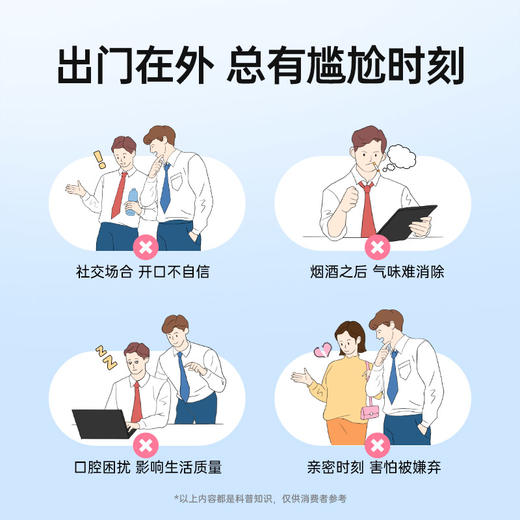 出门在外 总有尴尬时刻

社交场合 开口不自信

烟酒之后 气味难消除

口腔困扰 影响生活质量

亲密时刻 害怕被嫌弃

*以上内容都是科普知识，仅供消费者参考