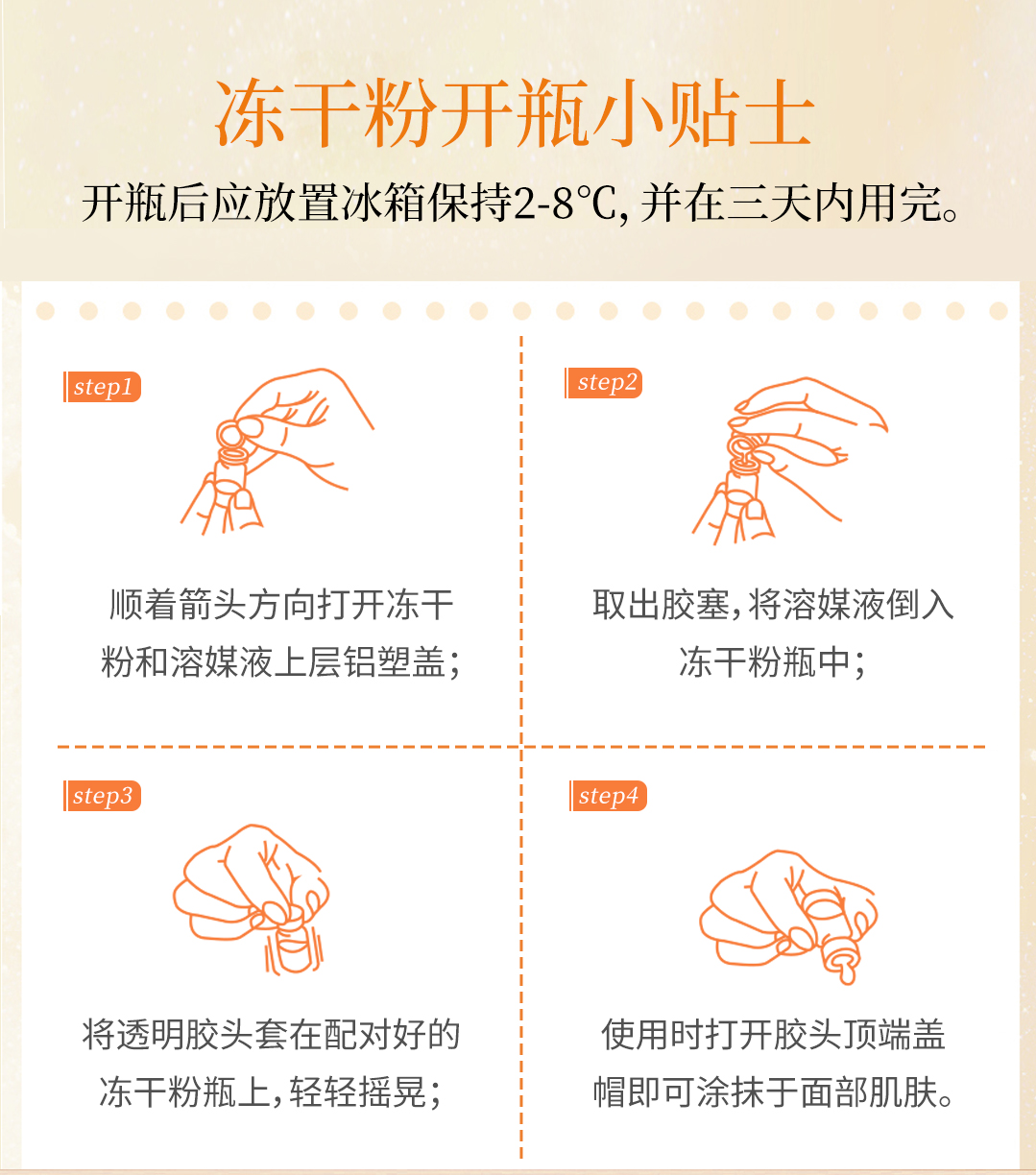 冻干粉开瓶小贴士

开瓶后应放置冰箱保持2-8℃,并在三天内用完。

step1

顺着箭头方向打开冻干粉和溶媒液上层铝塑盖;

step2

取出胶塞,将溶媒液倒入冻干粉瓶中;

step3

将透明胶头套在配对好的冻干粉瓶上,轻轻摇晃;

step4

使用时打开胶头顶端盖帽即可涂抹于面部肌肤。