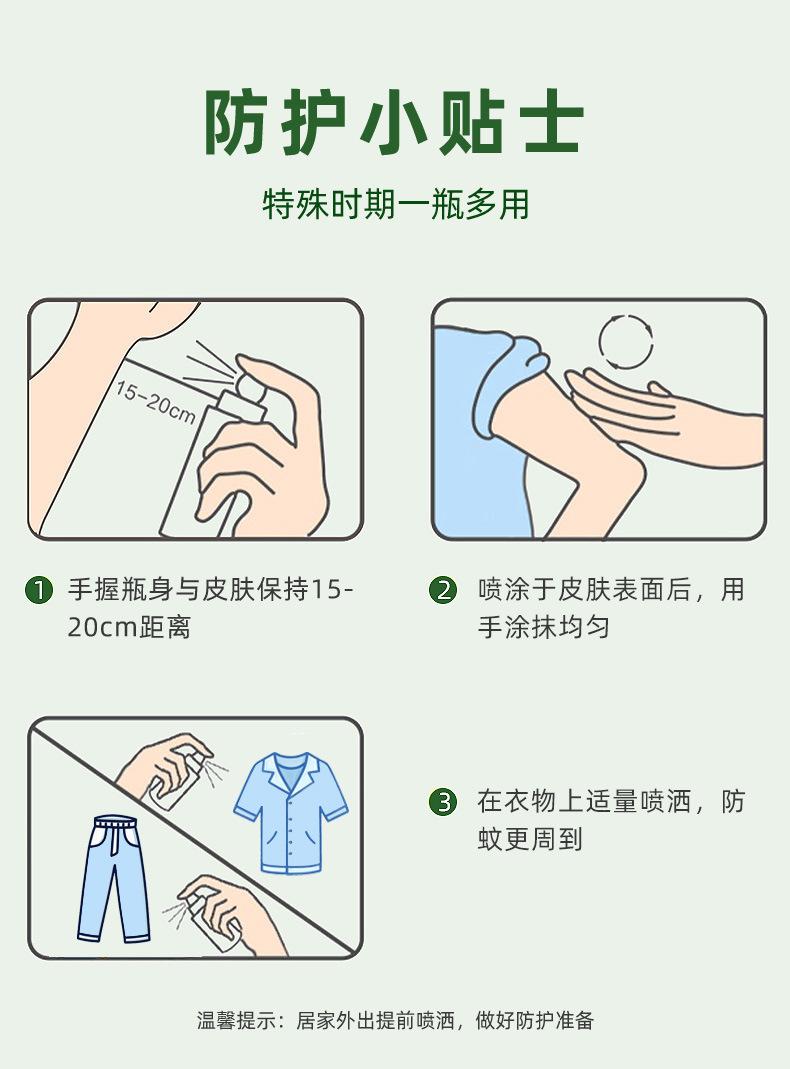 防护小贴士

特殊时期一瓶多用

15-20cm

1 手握瓶身与皮肤保持15-20cm距离

2 喷涂于皮肤表面后，用手涂抹均匀

3 在衣物上适量喷洒，防蚊更周到

温馨提示：居家外出提前喷洒，做好防护准备