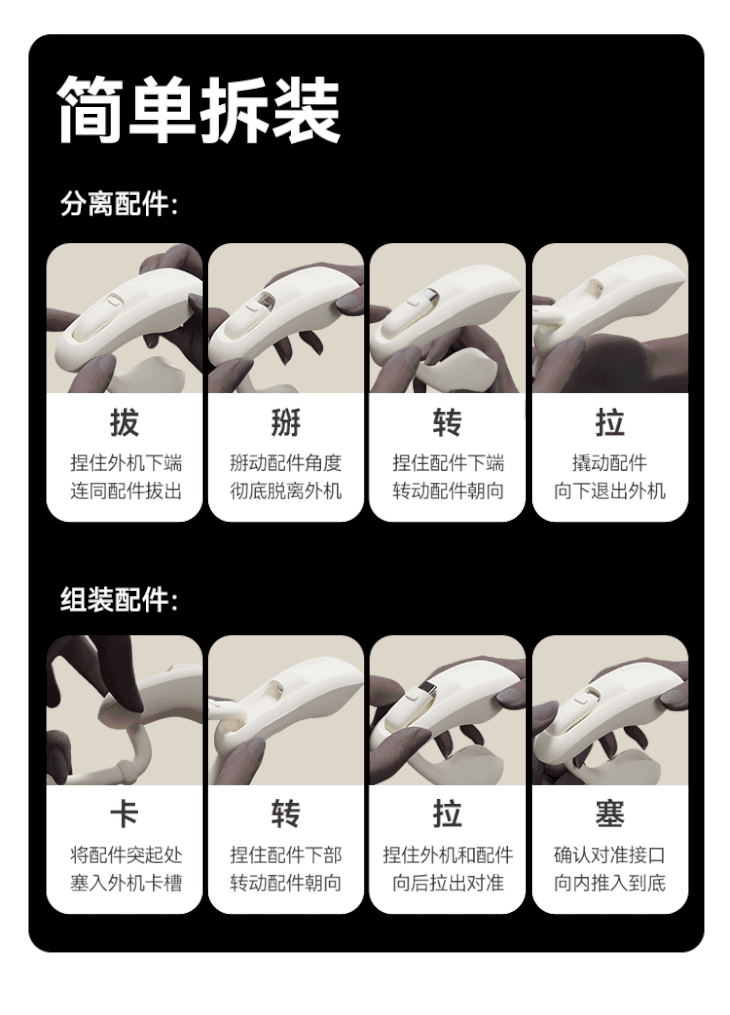 简单拆装

分离配件:

拔
捏住外机下端
连同配件拔出

掰
掰动配件角度
彻底脱离外机

转
捏住配件下端
转动配件朝向

拉
撬动配件
向下退出外机

组装配件:

卡
将配件突起处
塞入外机卡槽

转
捏住配件下部
转动配件朝向

拉
捏住外机和配件
向后拉出对准

塞
确认对准接口
向内推入到底