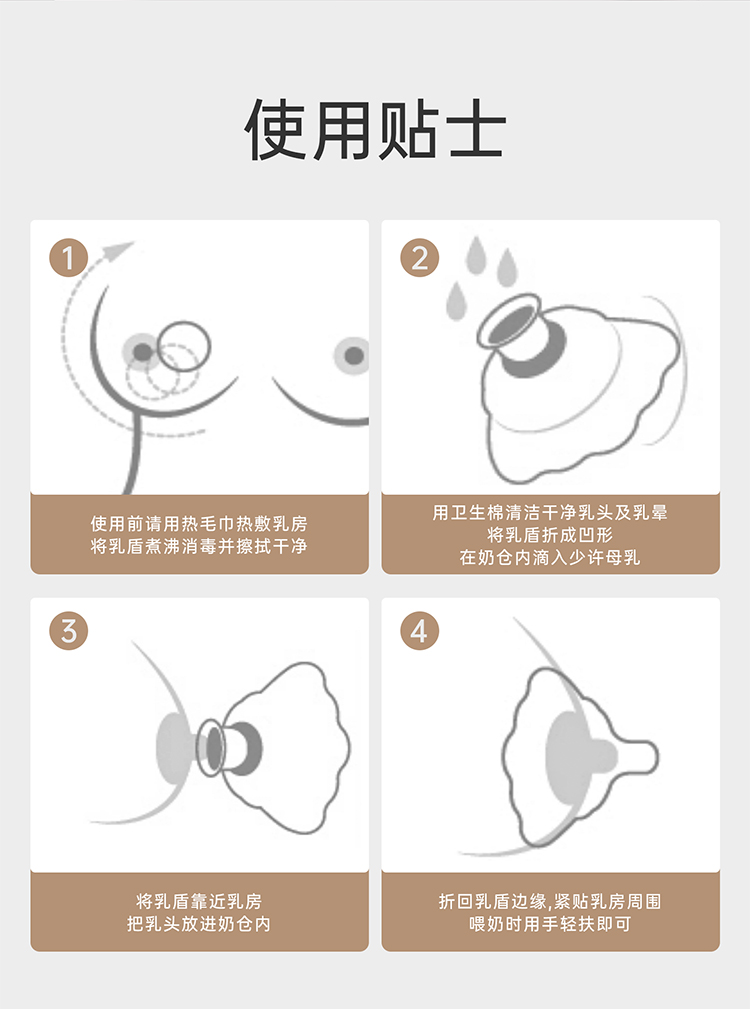 使用贴士

1

使用前请用热毛巾热敷乳房
将乳盾煮沸消毒并擦拭干净

2

用卫生棉清洁干净乳头及乳晕
将乳盾折成凹形
在奶仓内滴入少许母乳

3

将乳盾靠近乳房
把乳头放进奶仓内

4

折回乳盾边缘,紧贴乳房周围
喂奶时用手轻扶即可